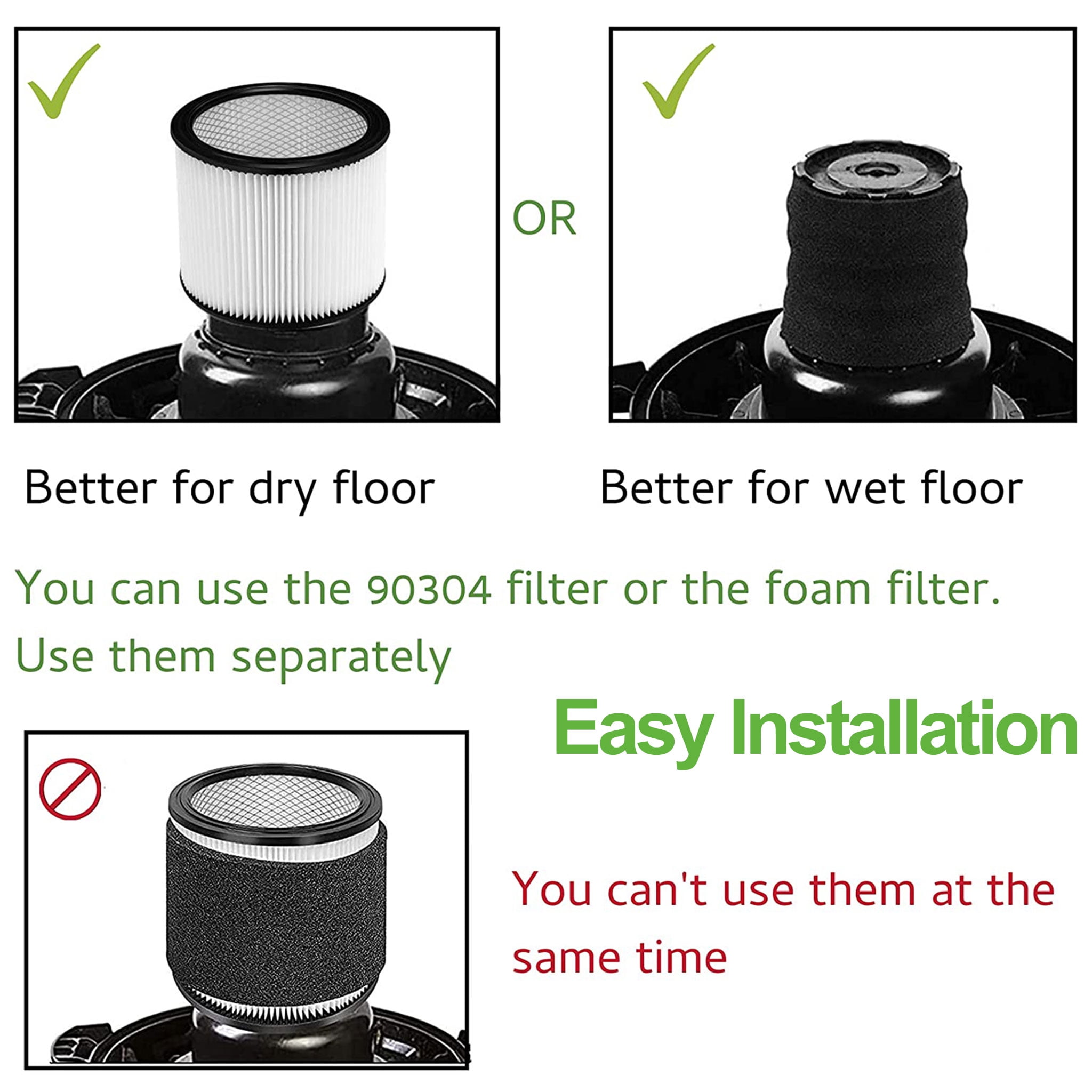 OR

Better for dry floor

Better for wet floor

You can use the 90304 filter or the foam filter. Use them separately

Easy Installation

You can't use them at the same time