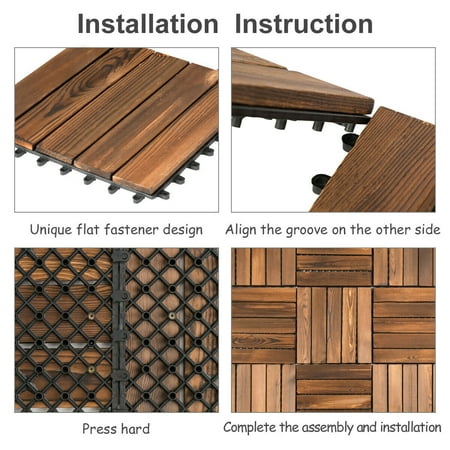 Installation Instruction

Unique flat fastener design

Align the groove on the other side

Press hard

Complete the assembly and installation