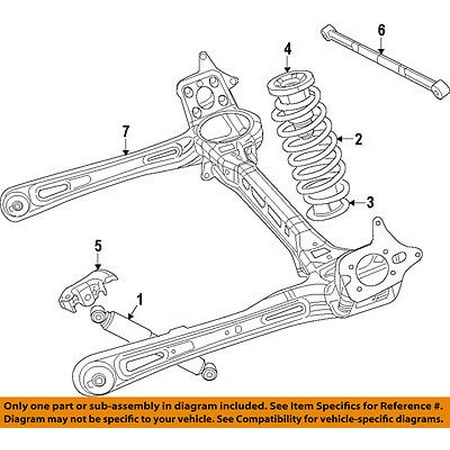 6
4
7
2
3
5
1

Only one part or sub-assembly in diagram included. See Item Specifics for Reference #. Diagram may not be specific to your vehicle. See Compatibility for vehicle-specific diagrams.