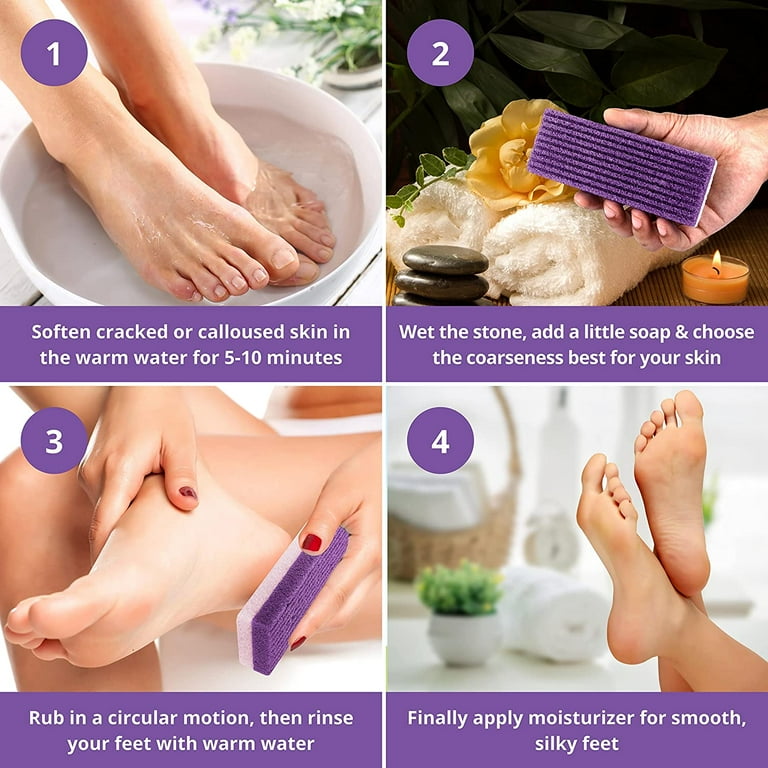 1

Soften cracked or calloused skin in the warm water for 5-10 minutes

2

Wet the stone, add a little soap & choose the coarseness best for your skin

3

Rub in a circular motion, then rinse your feet with warm water

4

Finally apply moisturizer for smooth, silky feet