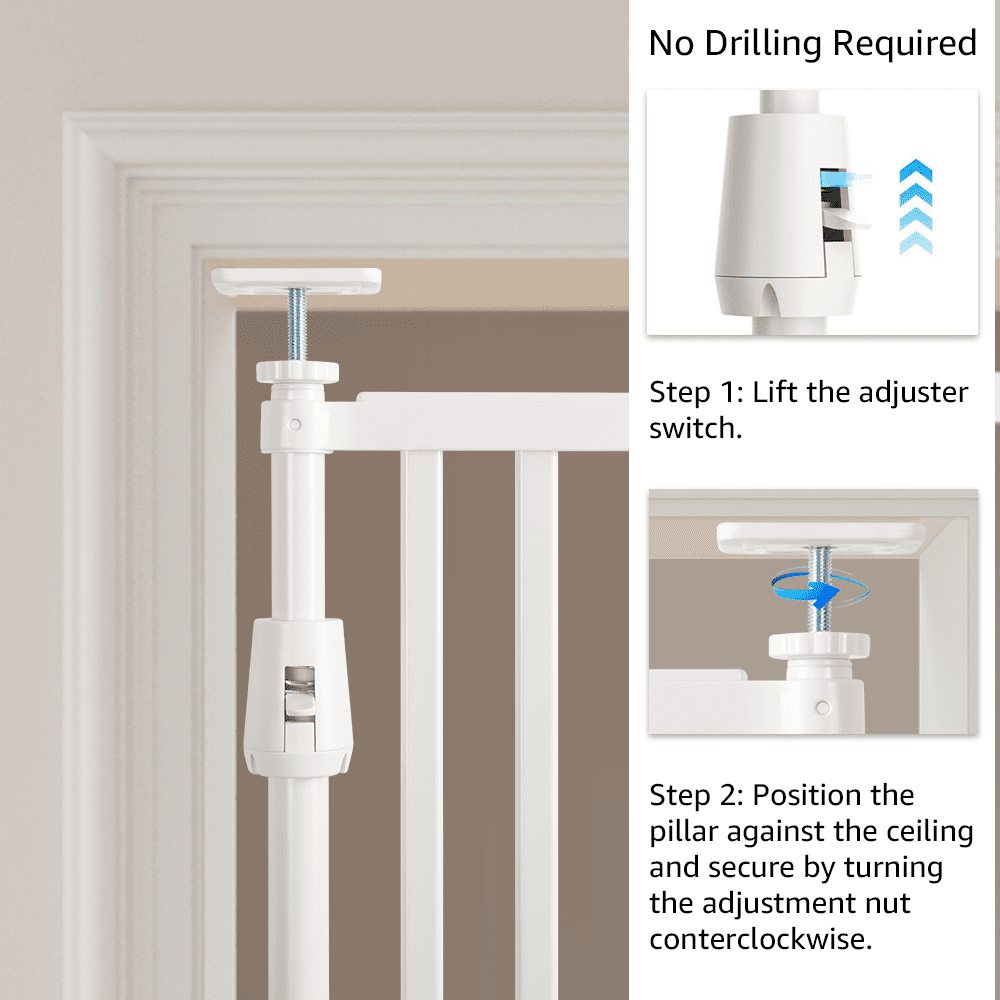 No Drilling Required

Step 1: Lift the adjuster switch.

Step 2: Position the pillar against the ceiling and secure by turning the adjustment nut conterclockwise.