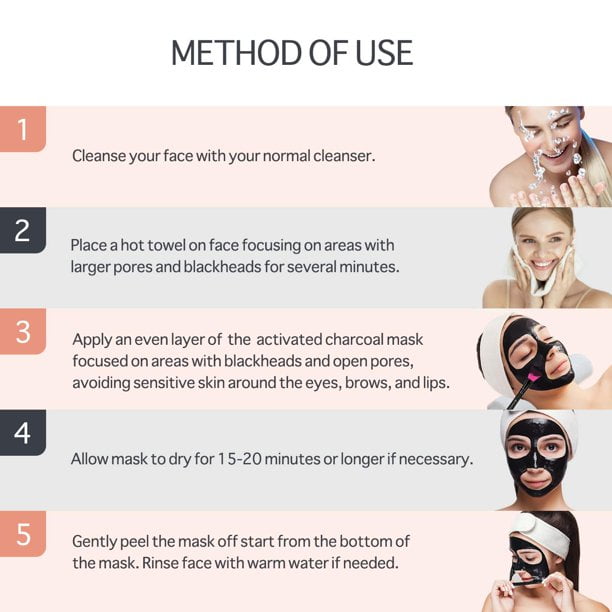 METHOD OF USE

1

Cleanse your face with your normal cleanser.

2

Place a hot towel on face focusing on areas with larger pores and blackheads for several minutes.

3

Apply an even layer of the activated charcoal mask focused on areas with blackheads and open pores, avoiding sensitive skin around the eyes, brows, and lips.

4

Allow mask to dry for 15-20 minutes or longer if necessary.

5

Gently peel the mask off start from the bottom of the mask. Rinse face with warm water if needed.