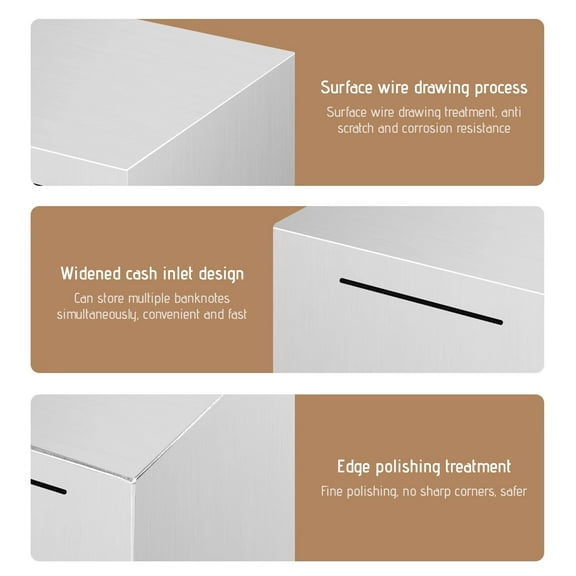 Surface wire drawing process
Surface wire drawing treatment, anti scratch and corrosion resistance

Widened cash inlet design
Can store multiple banknotes simultaneously, convenient and fast

Edge polishing treatment
Fine polishing, no sharp corners, safer