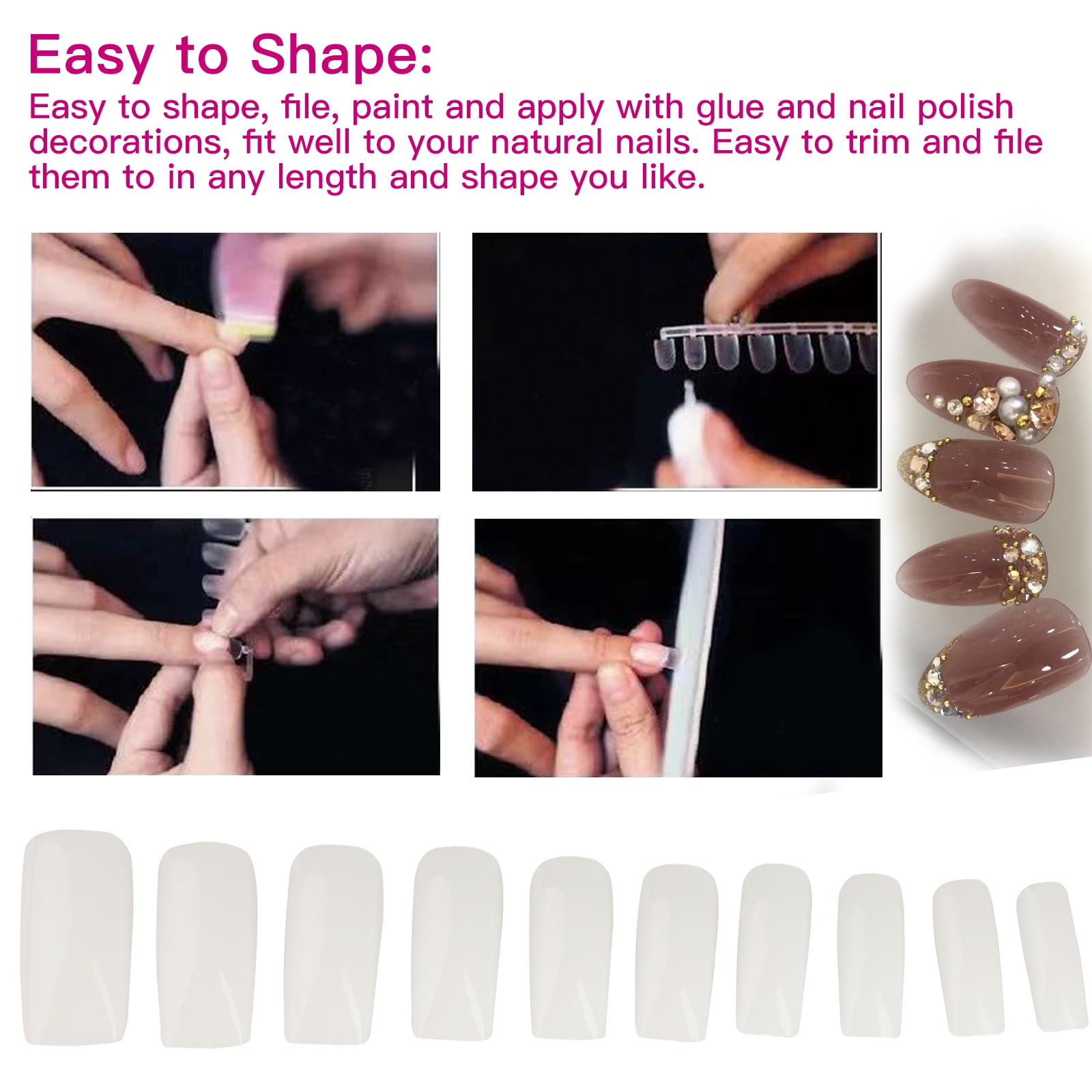 Easy to Shape:

Easy to shape, file, paint and apply with glue and nail polish decorations, fit well to your natural nails. Easy to trim and file them to in any length and shape you like.