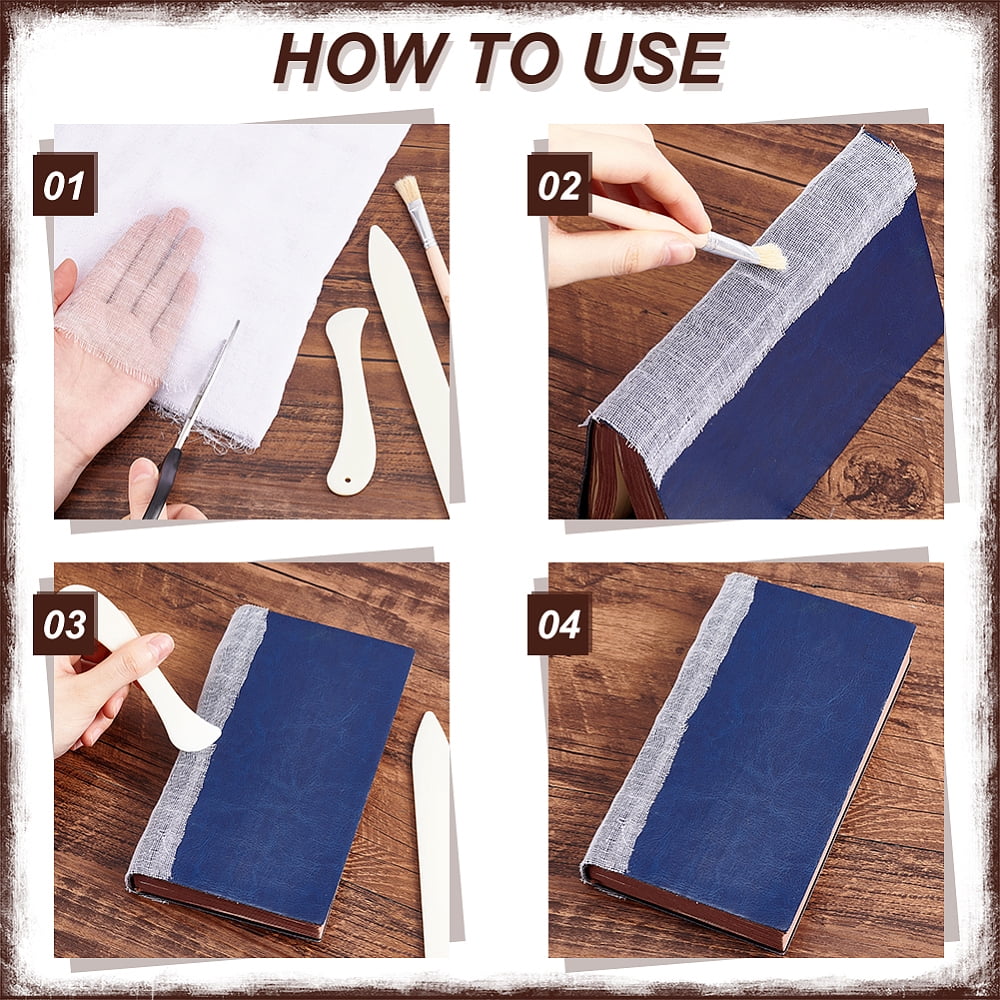 HOW TO USE

01

02

03

04