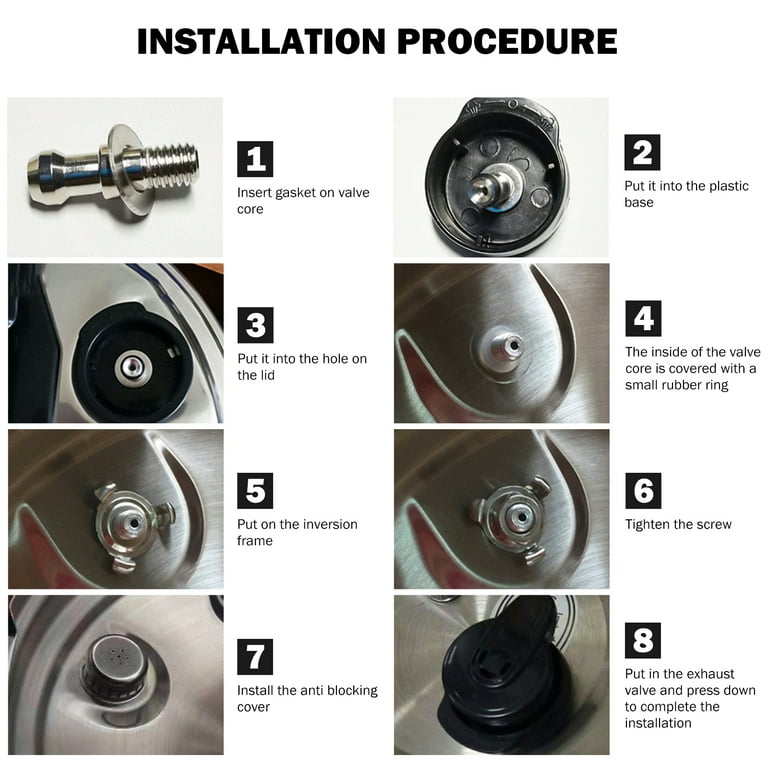 INSTALLATION PROCEDURE

1
Insert gasket on valve core

2
Put it into the plastic base

3
Put it into the hole on the lid

4
The inside of the valve core is covered with a small rubber ring

5
Put on the inversion frame

6
Tighten the screw

7
Install the anti blocking cover

8
Put in the exhaust valve and press down to complete the installation