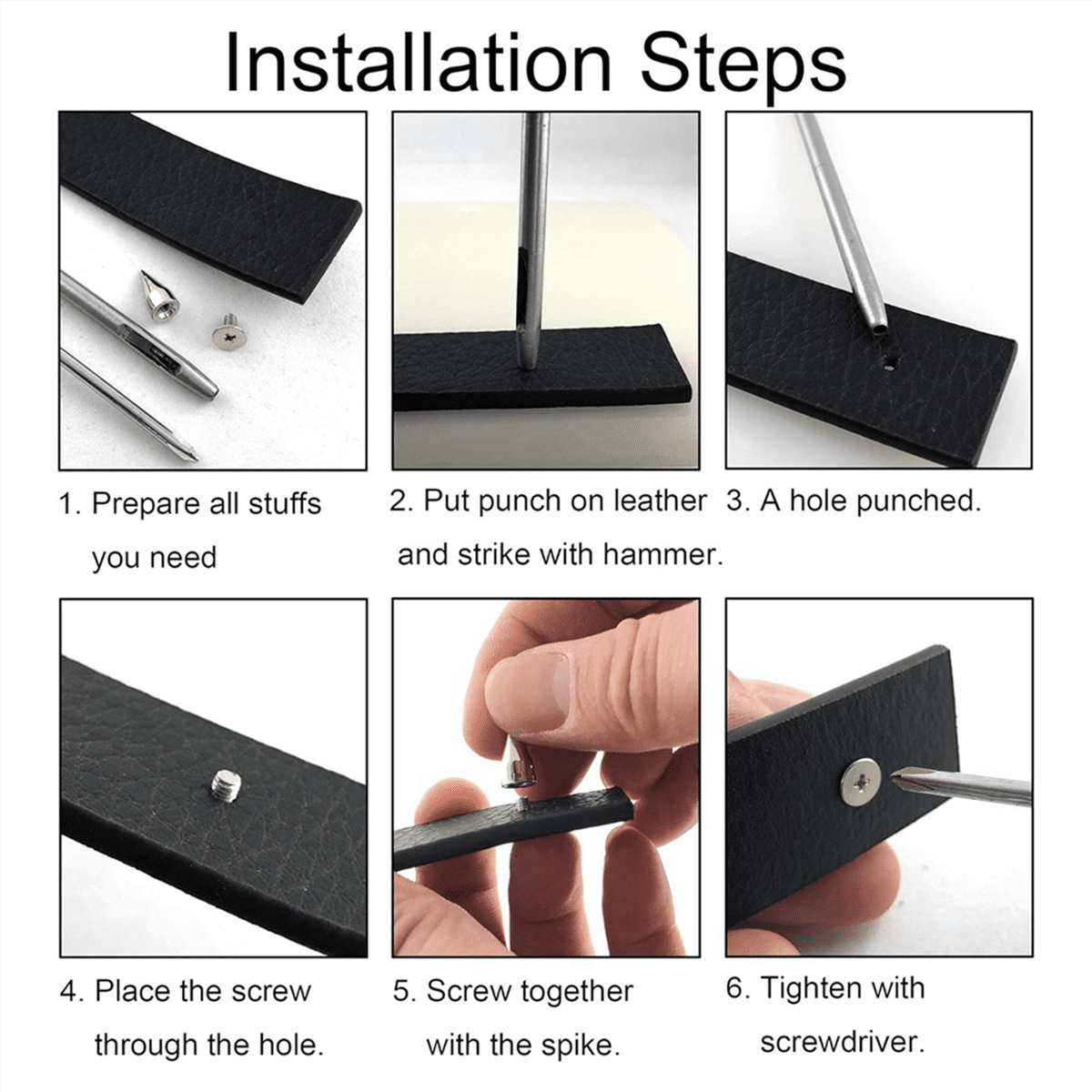 Installation Steps

1. Prepare all stuffs you need

2. Put punch on leather and strike with hammer.

3. A hole punched.

4. Place the screw through the hole.

5. Screw together with the spike.

6. Tighten with screwdriver.