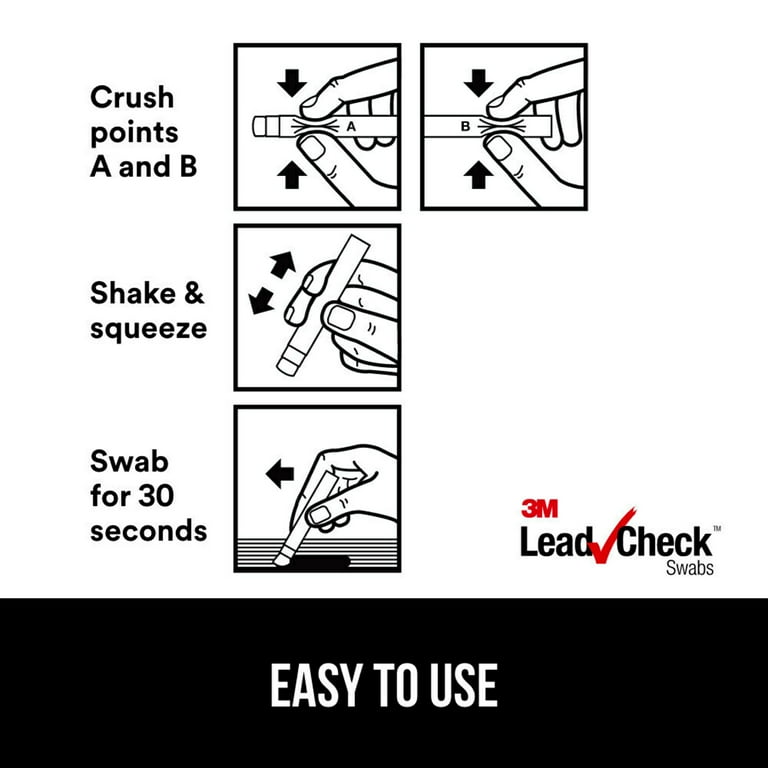 Crush points A and B

A

B

Shake & squeeze

Swab for 30 seconds

3M
LeadCheck™
Swabs

EASY TO USE