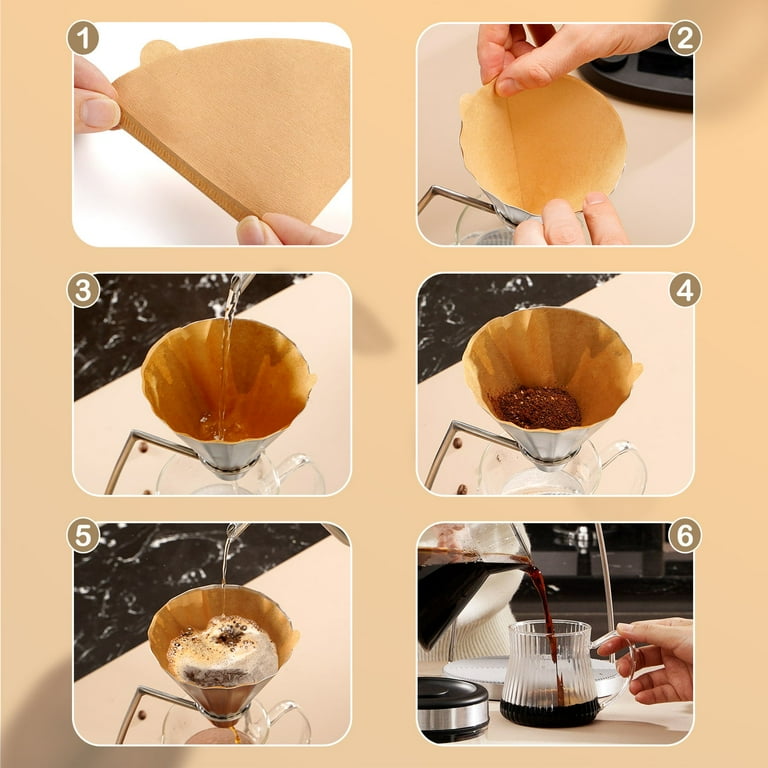 1

2

3

4

5

6