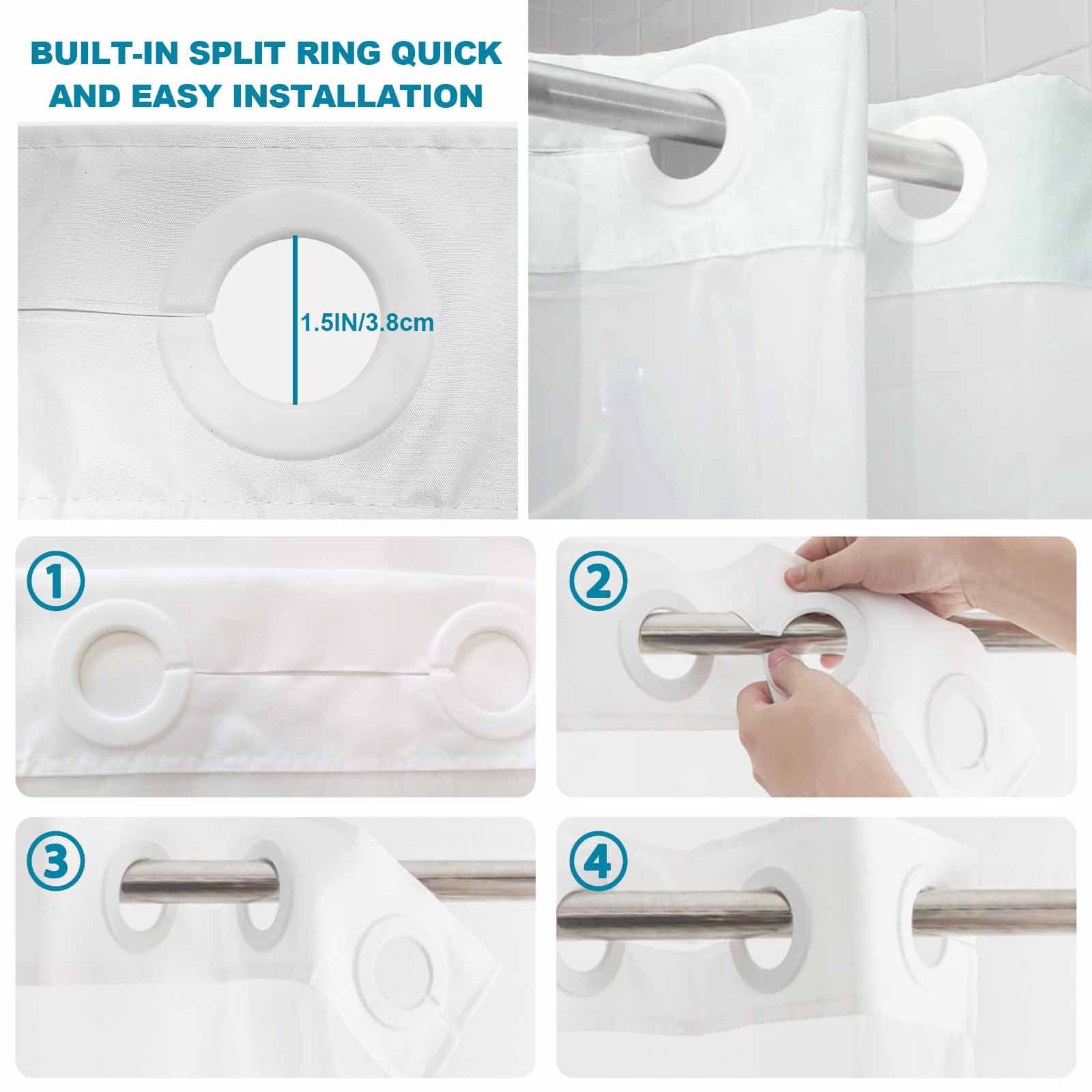 BUILT-IN SPLIT RING QUICK AND EASY INSTALLATION

1.5IN/3.8cm

①

②

③

④