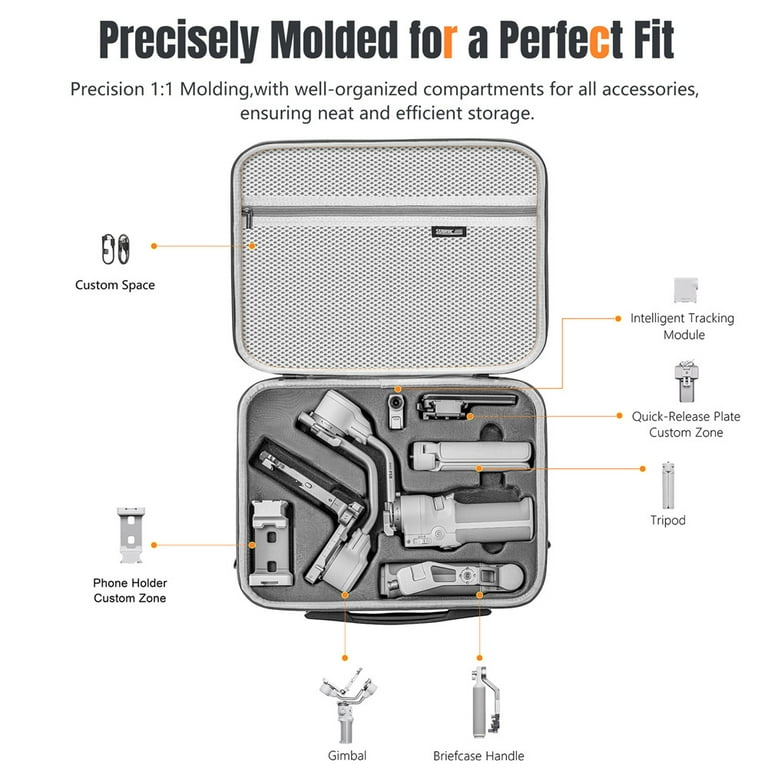 Precisely Molded for a Perfect Fit

Precision 1:1 Molding,with well-organized compartments for all accessories, ensuring neat and efficient storage.

Custom Space

Intelligent Tracking Module

Quick-Release Plate Custom Zone

Tripod

Phone Holder Custom Zone

Gimbal

Briefcase Handle