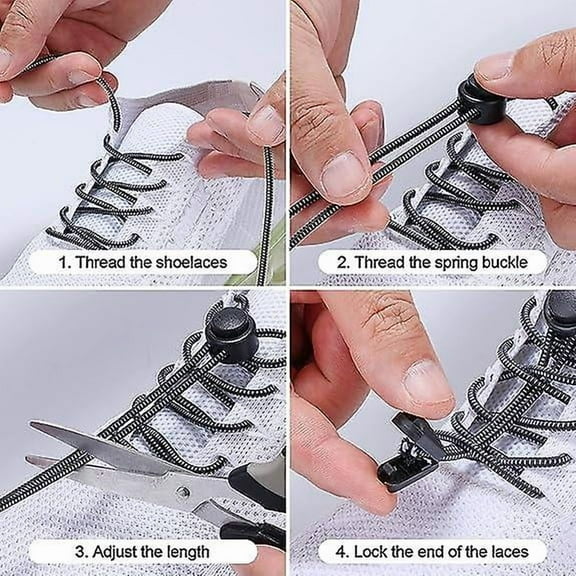 1. Thread the shoelaces

2. Thread the spring buckle

3. Adjust the length

4. Lock the end of the laces