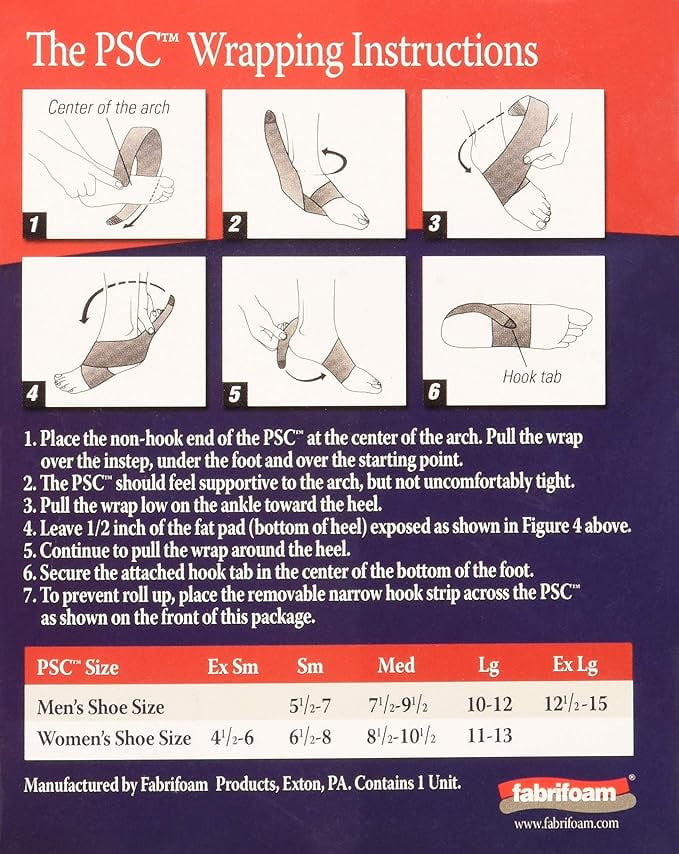 The PSC™ Wrapping Instructions

Center of the arch

1

2

3

4

5

Hook tab

6

1. Place the non-hook end of the PSC™ at the center of the arch. Pull the wrap over the instep, under the foot and over the starting point.
2. The PSC™ should feel supportive to the arch, but not uncomfortably tight.
3. Pull the wrap low on the ankle toward the heel.
4. Leave 1/2 inch of the fat pad (bottom of heel) exposed as shown in Figure 4 above.
5. Continue to pull the wrap around the heel.
6. Secure the attached hook tab in the center of the bottom of the foot.
7. To prevent roll up, place the removable narrow hook strip across the PSC™ as shown on the front of this package.

| PSC™ Size | Ex Sm | Sm | Med | Lg | Ex Lg |
|---|---|---|---|---|---|
| Men's Shoe Size | | $5^1/_2$-7 | $7^1/_2$-$9^1/_2$ | 10-12 | $12^1/_2$-15 |
| Women's Shoe Size | $4^1/_2$-6 | $6^1/_2$-8 | $8^1/_2$-$10^1/_2$ | 11-13 | |

Manufactured by Fabrifoam Products, Exton, PA. Contains 1 Unit.

fabrifoam®
www.fabrifoam.com