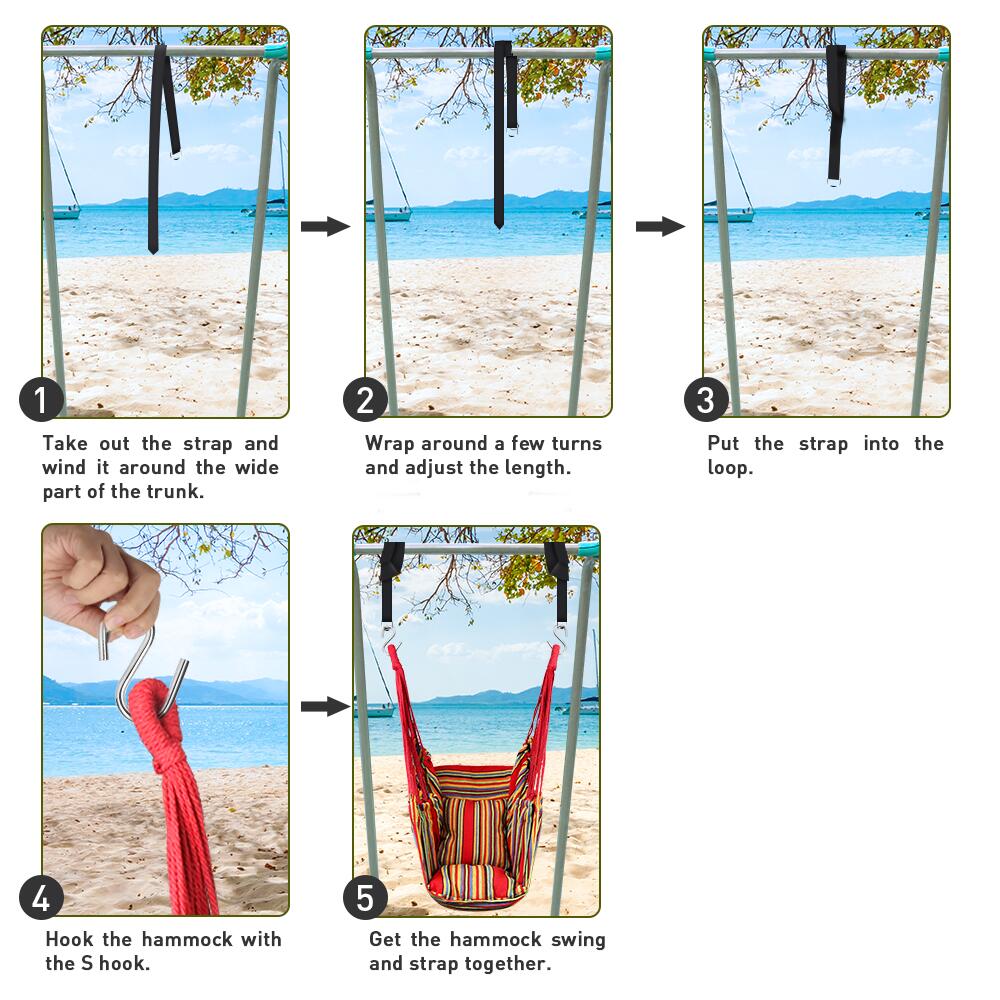 1

Take out the strap and wind it around the wide part of the trunk.

2

Wrap around a few turns and adjust the length.

3

Put the strap into the loop.

4

Hook the hammock with the S hook.

5

Get the hammock swing and strap together.