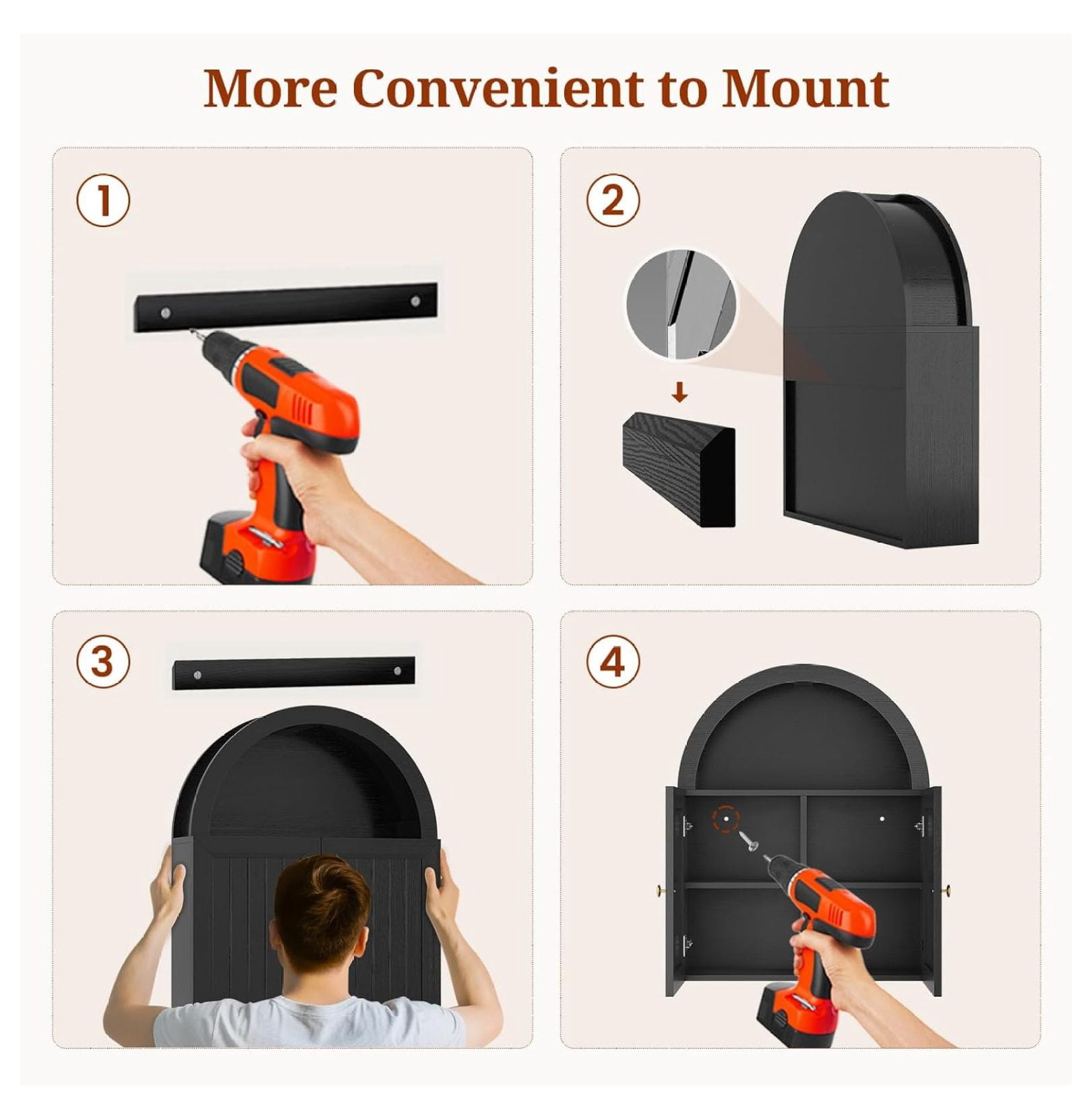 More Convenient to Mount

1

2

3

4