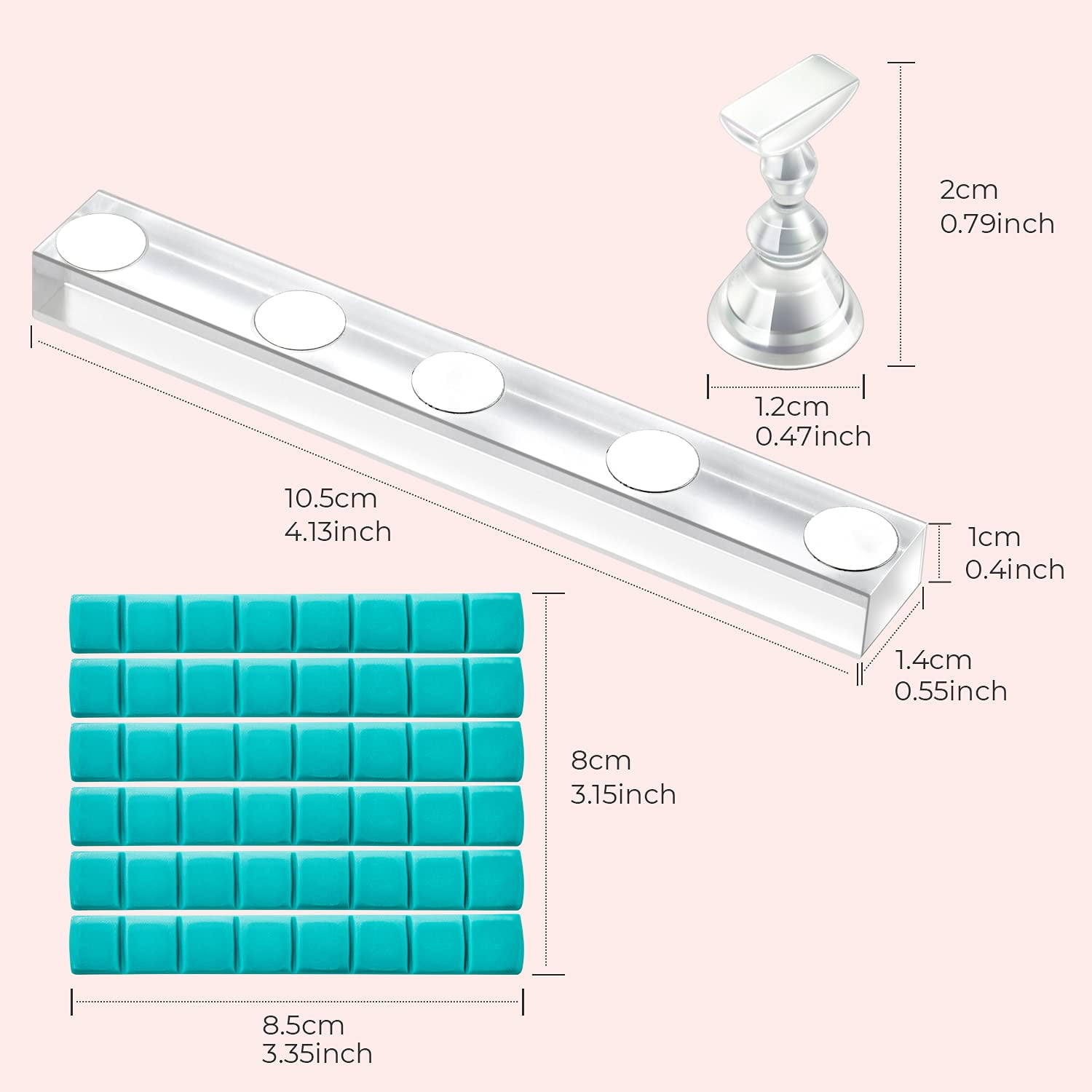 2cm
0.79inch

1.2cm
0.47inch

10.5cm
4.13inch

1cm
0.4inch

1.4cm
0.55inch

8cm
3.15inch

8.5cm
3.35inch