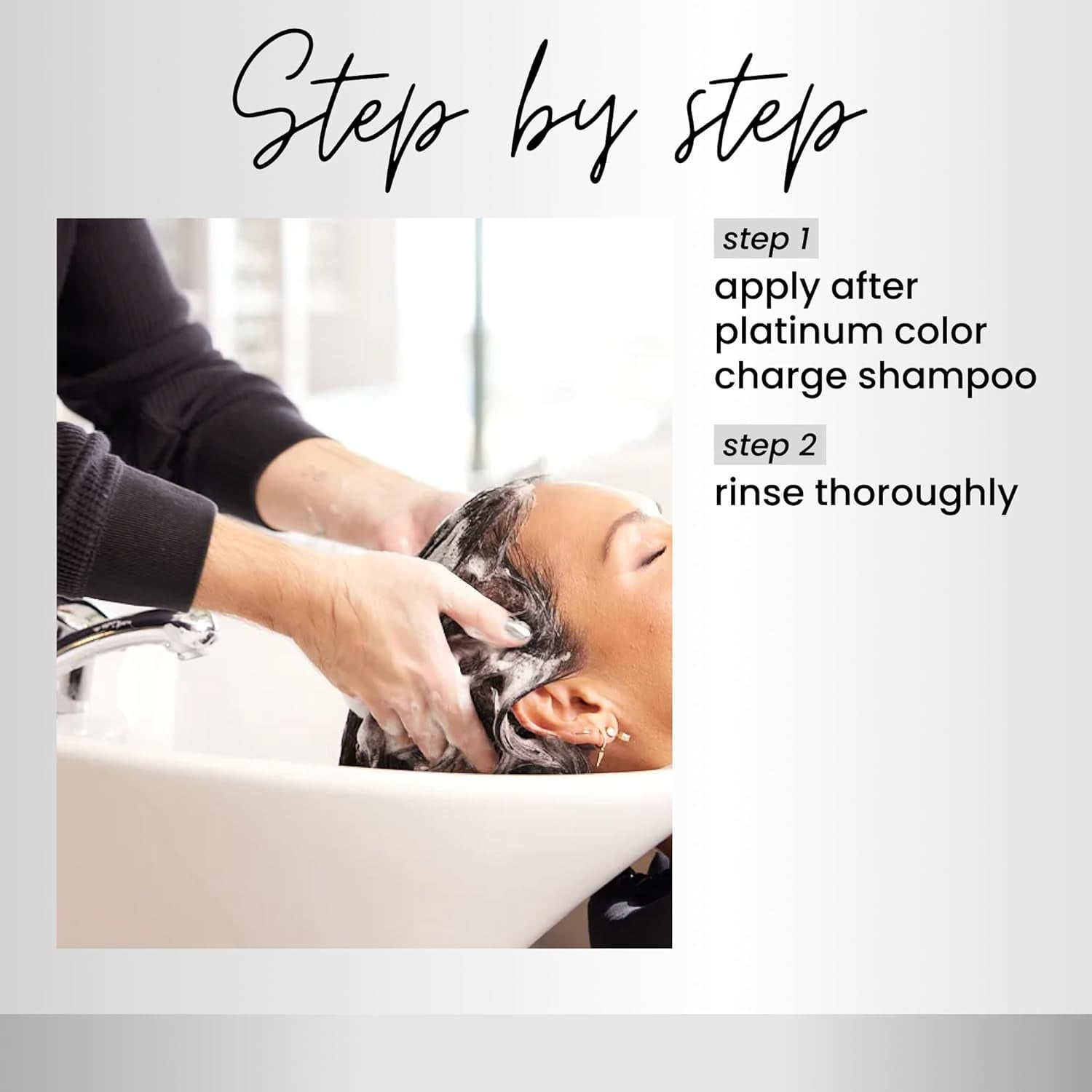 Step by step

step 1
apply after platinum color charge shampoo

step 2
rinse thoroughly