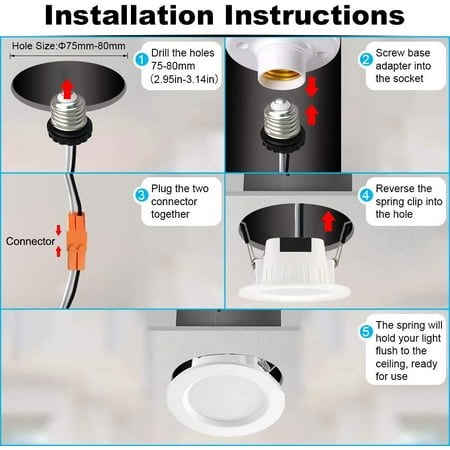 Installation Instructions

Hole Size:Φ75mm-80mm

1 Drill the holes 75-80mm (2.95in-3.14in)

2 Screw base adapter into the socket

3 Plug the two connector together

Connector

4 Reverse the spring clip into the hole

5 The spring will hold your light flush to the ceiling, ready for use