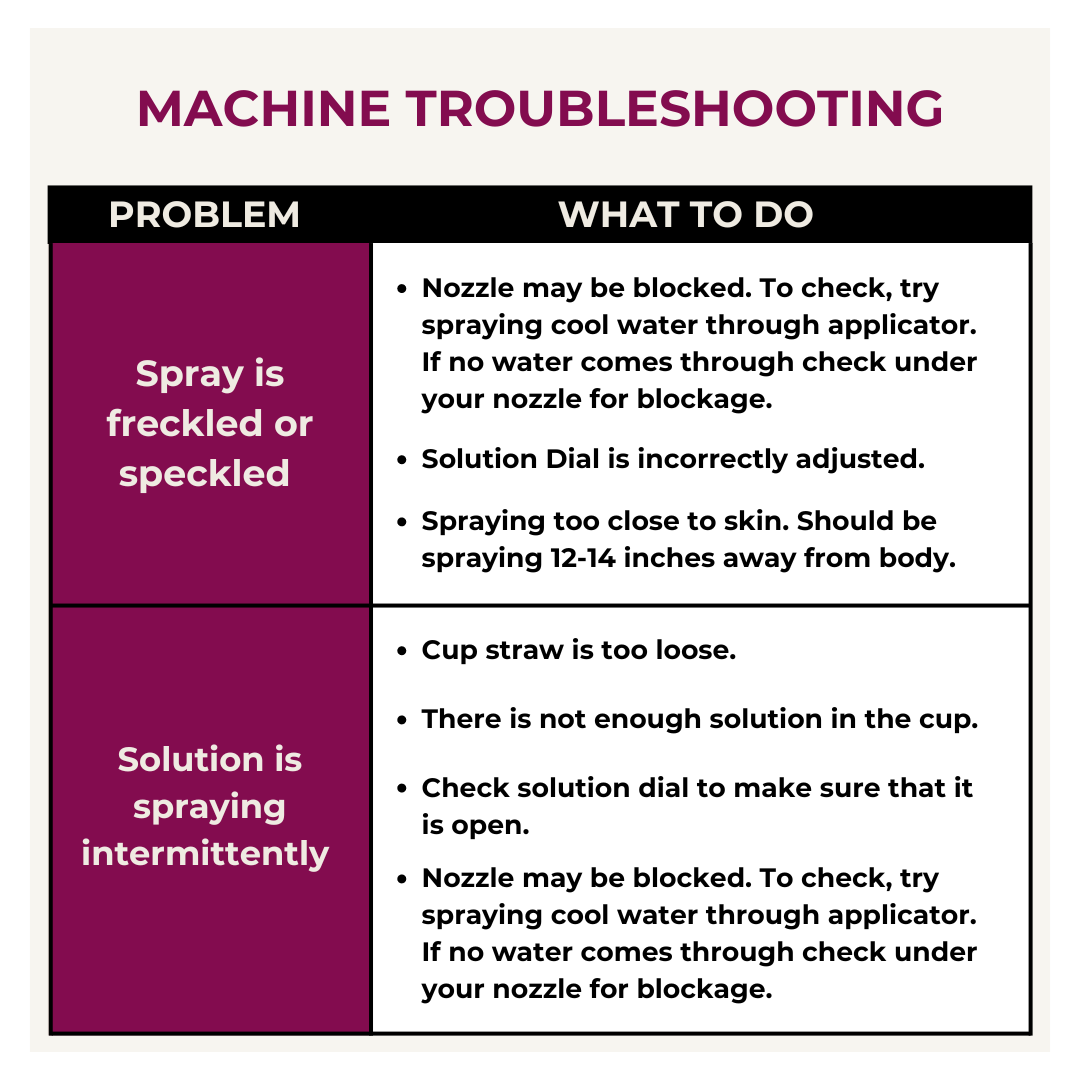 MACHINE TROUBLESHOOTING

| PROBLEM | WHAT TO DO |
|---|---|
| Spray is freckled or speckled | • Nozzle may be blocked. To check, try spraying cool water through applicator. If no water comes through check under your nozzle for blockage. • Solution Dial is incorrectly adjusted. • Spraying too close to skin. Should be spraying 12-14 inches away from body. |
| Solution is spraying intermittently | • Cup straw is too loose. • There is not enough solution in the cup. • Check solution dial to make sure that it is open. • Nozzle may be blocked. To check, try spraying cool water through applicator. If no water comes through check under your nozzle for blockage. |