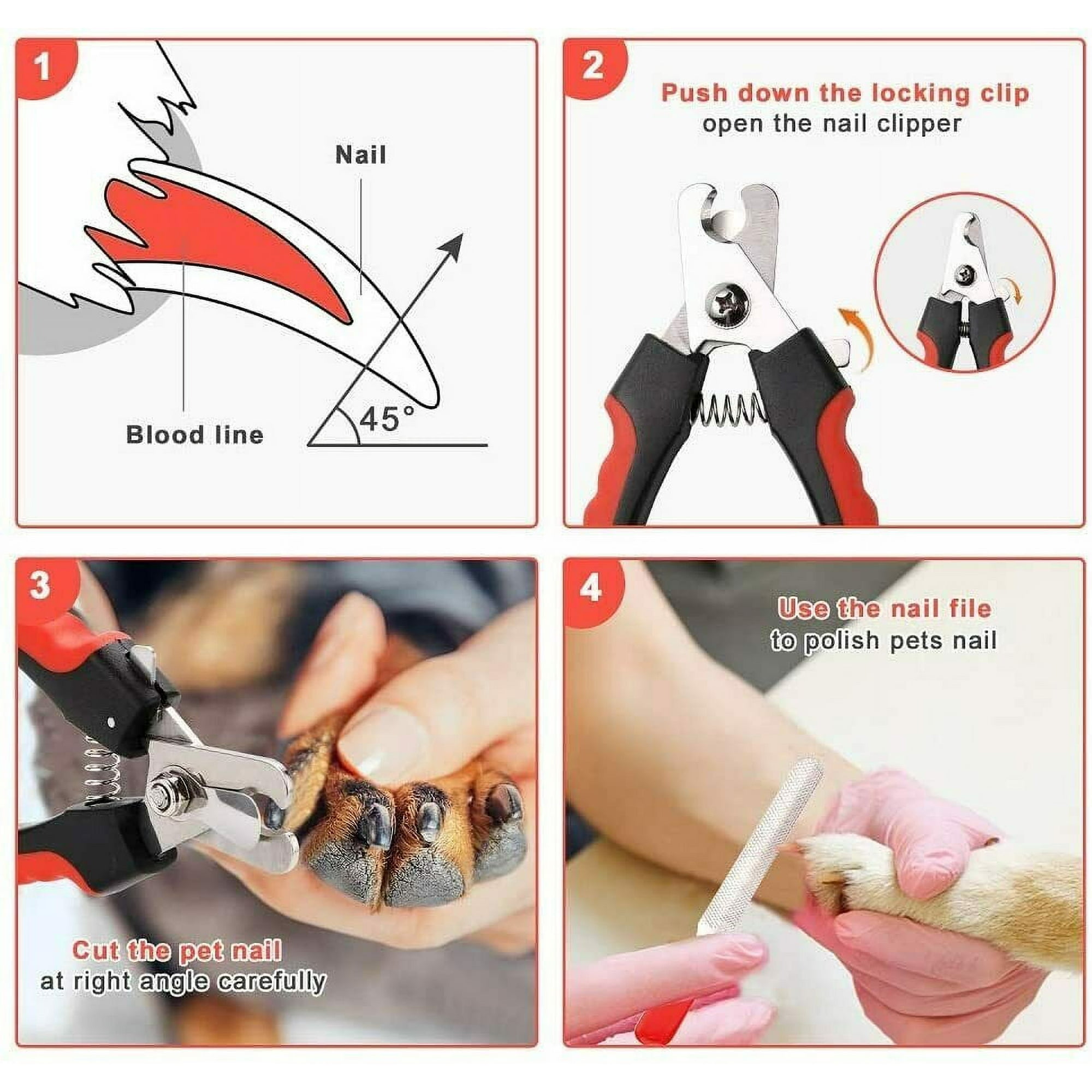 1

Nail

Blood line

45°

2

Push down the locking clip
open the nail clipper

3

Cut the pet nail
at right angle carefully

4

Use the nail file
to polish pets nail