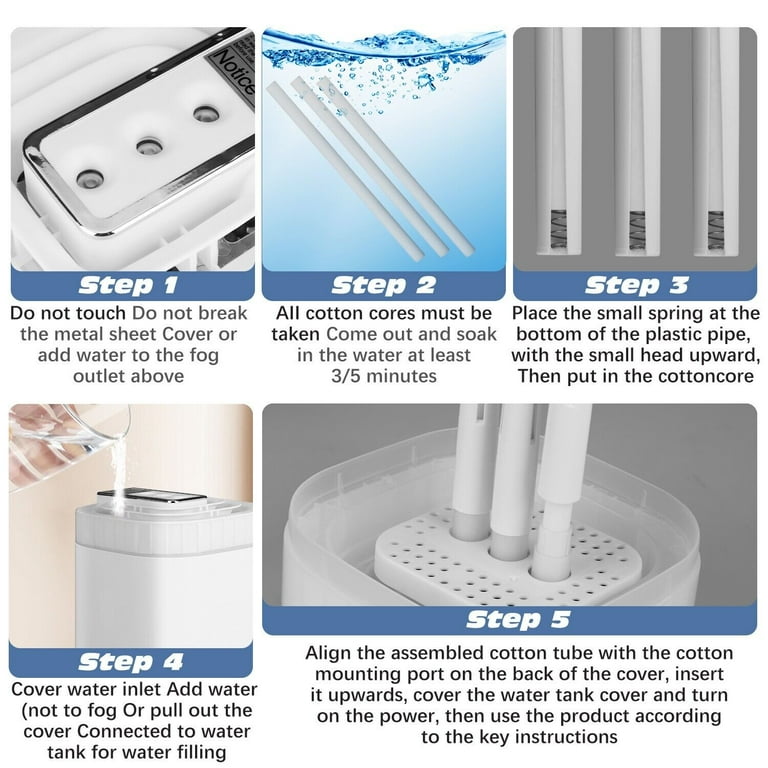 Notice

Step 1
Do not touch Do not break the metal sheet Cover or add water to the fog outlet above

Step 2
All cotton cores must be taken Come out and soak in the water at least 3/5 minutes

Step 3
Place the small spring at the bottom of the plastic pipe, with the small head upward, Then put in the cottoncore

Step 4
Cover water inlet Add water (not to fog Or pull out the cover Connected to water tank for water filling

Step 5
Align the assembled cotton tube with the cotton mounting port on the back of the cover, insert it upwards, cover the water tank cover and turn on the power, then use the product according to the key instructions