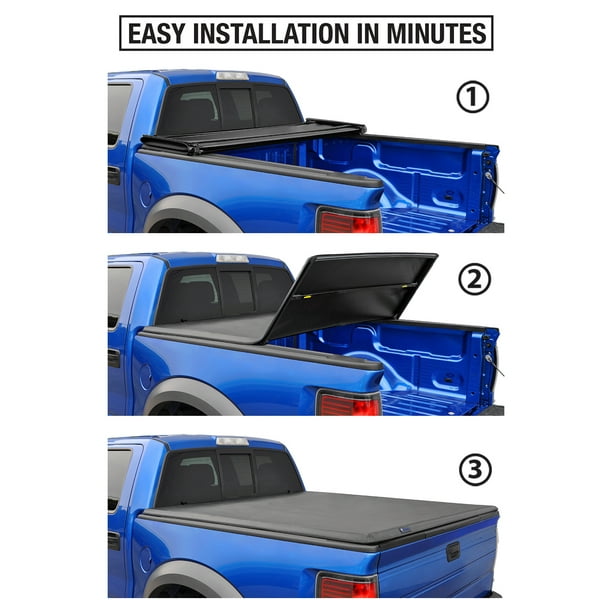 EASY INSTALLATION IN MINUTES

①

②

③