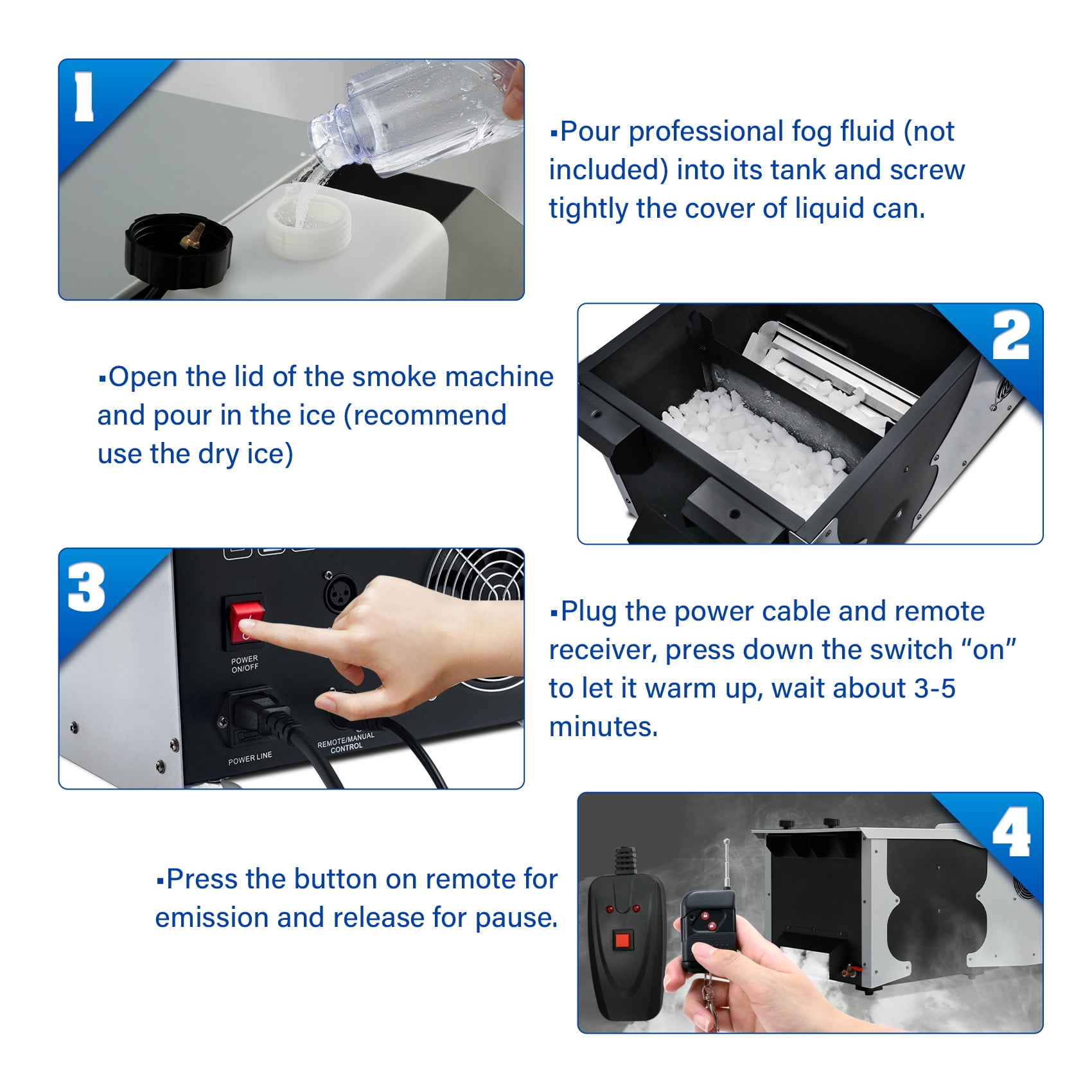 1

▪Pour professional fog fluid (not included) into its tank and screw tightly the cover of liquid can.

2

▪Open the lid of the smoke machine and pour in the ice (recommend use the dry ice)

3

POWER ON/OFF

POWER LINE

REMOTE/MANUAL CONTROL

▪Plug the power cable and remote receiver, press down the switch “on” to let it warm up, wait about 3-5 minutes.

4

▪Press the button on remote for emission and release for pause.