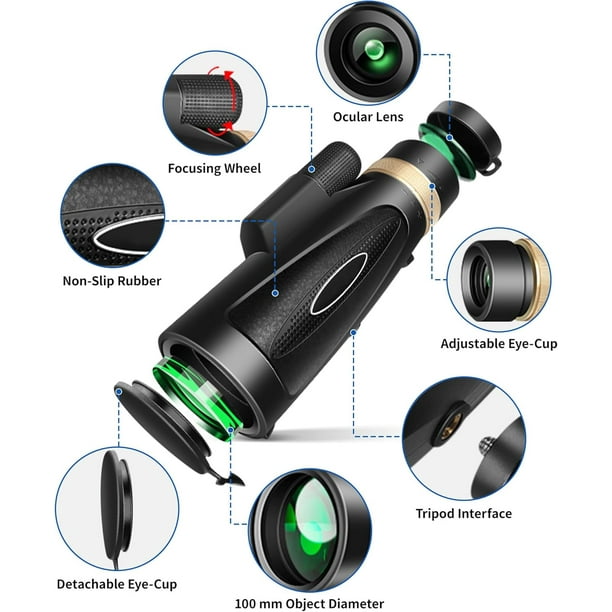 Ocular Lens

Focusing Wheel

Non-Slip Rubber

Adjustable Eye-Cup

Tripod Interface

Detachable Eye-Cup

100 mm Object Diameter