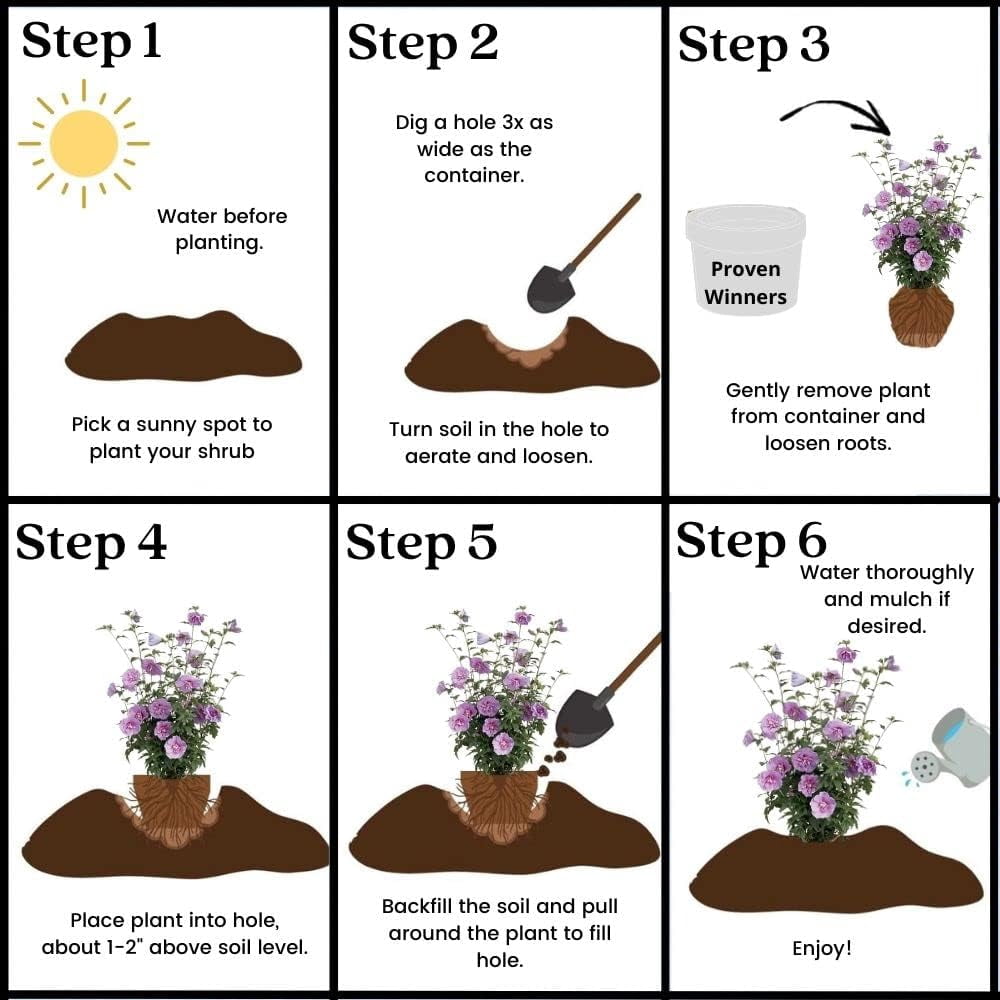 Step 1

Water before planting.

Pick a sunny spot to plant your shrub

Step 2

Dig a hole 3x as wide as the container.

Turn soil in the hole to aerate and loosen.

Step 3

Proven Winners

Gently remove plant from container and loosen roots.

Step 4

Place plant into hole, about 1-2" above soil level.

Step 5

Backfill the soil and pull around the plant to fill hole.

Step 6

Water thoroughly and mulch if desired.

Enjoy!