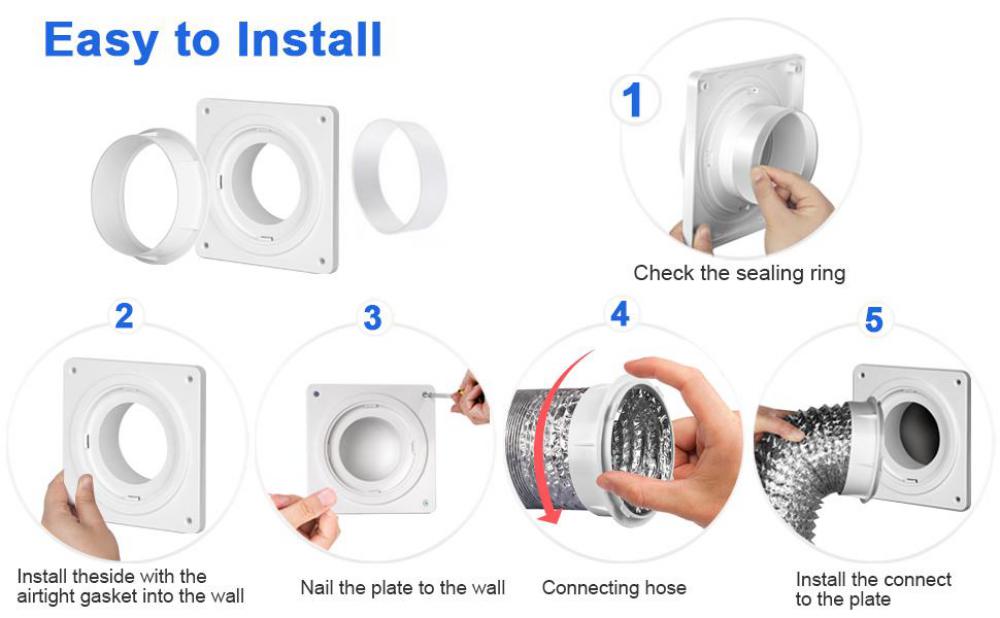 Easy to Install

1

Check the sealing ring

2

Install theside with the airtight gasket into the wall

3

Nail the plate to the wall

4

Connecting hose

5

Install the connect to the plate