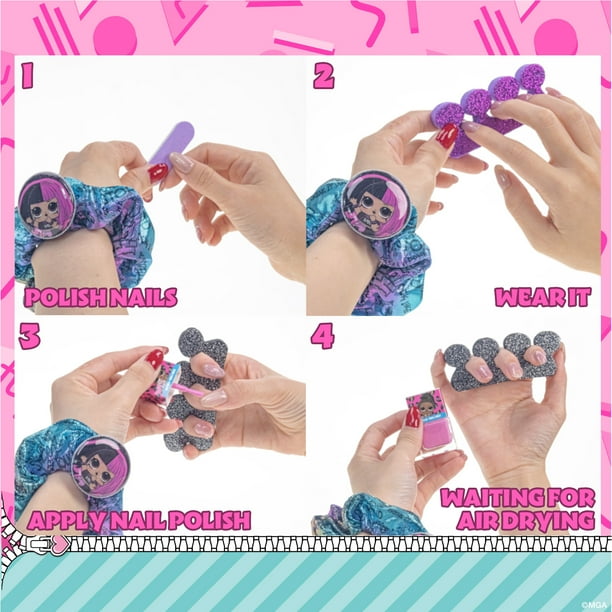 1

POLISH NAILS

2

WEAR IT

3

APPLY NAIL POLISH

4

WAITING FOR AIR DRYING

©MGA