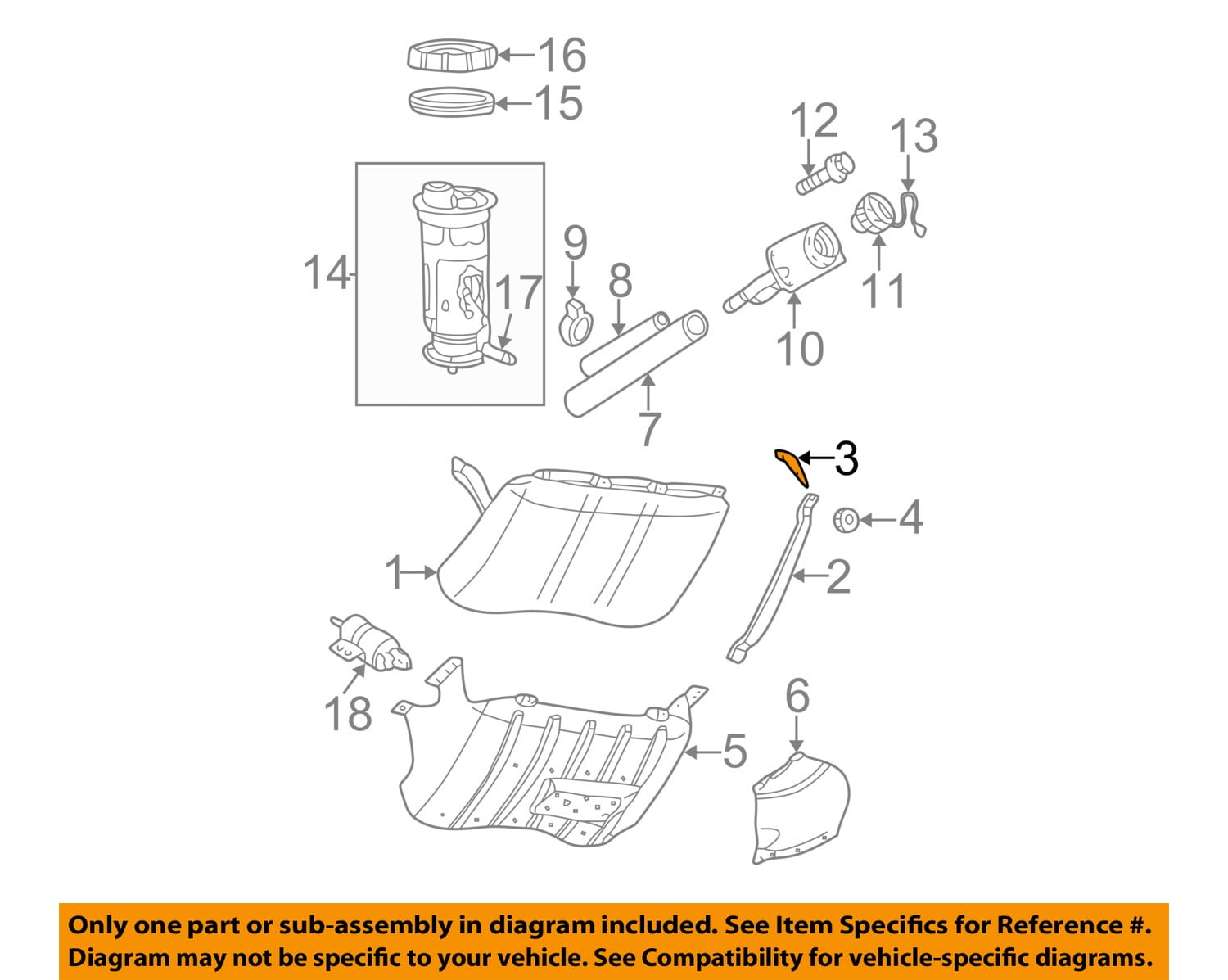 16
15
12
13
14
17
9
8
11
10
7
3
4
1
2
18
6
5

Only one part or sub-assembly in diagram included. See Item Specifics for Reference #.
Diagram may not be specific to your vehicle. See Compatibility for vehicle-specific diagrams.