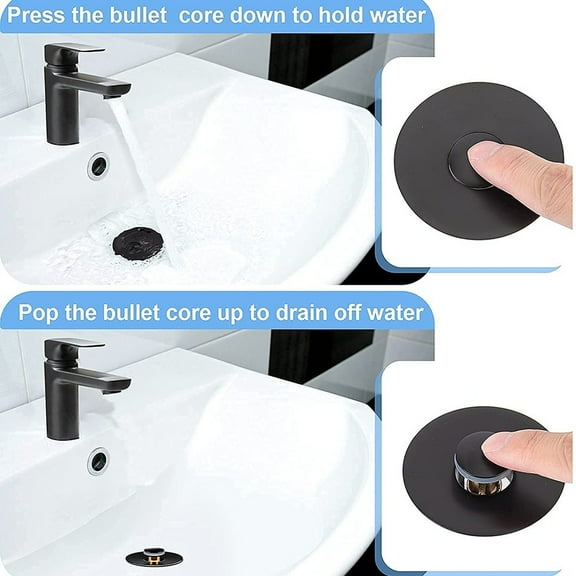 Press the bullet core down to hold water

Pop the bullet core up to drain off water