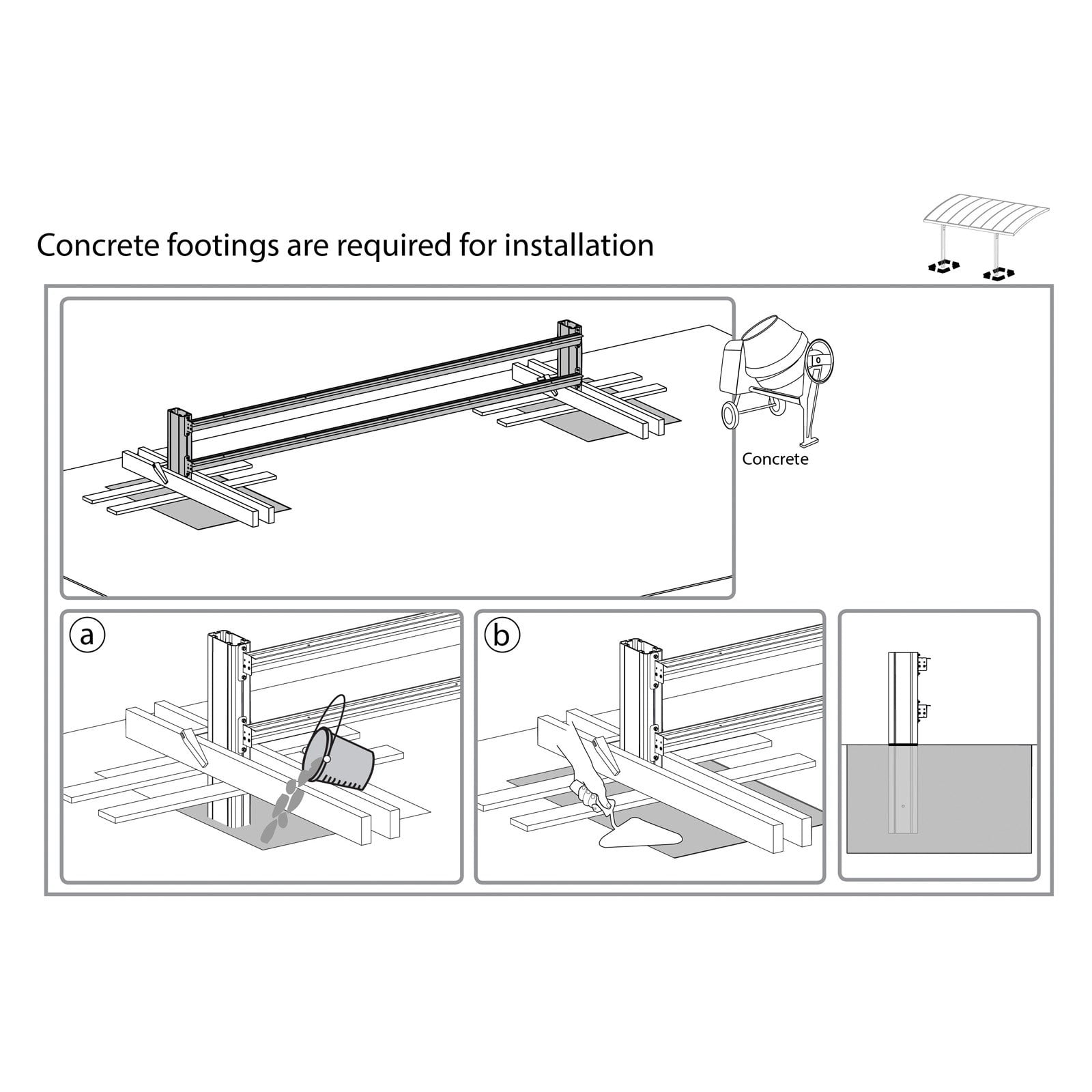 Concrete footings are required for installation

Concrete

a

b