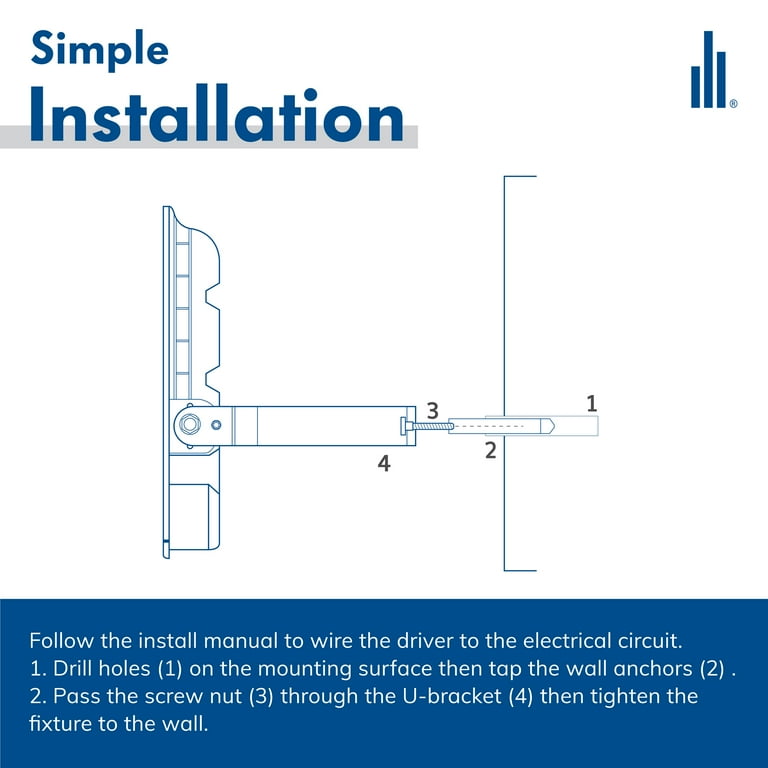 Simple
Installation

®

3
1
2
4

Follow the install manual to wire the driver to the electrical circuit.
1. Drill holes (1) on the mounting surface then tap the wall anchors (2) .
2. Pass the screw nut (3) through the U-bracket (4) then tighten the fixture to the wall.