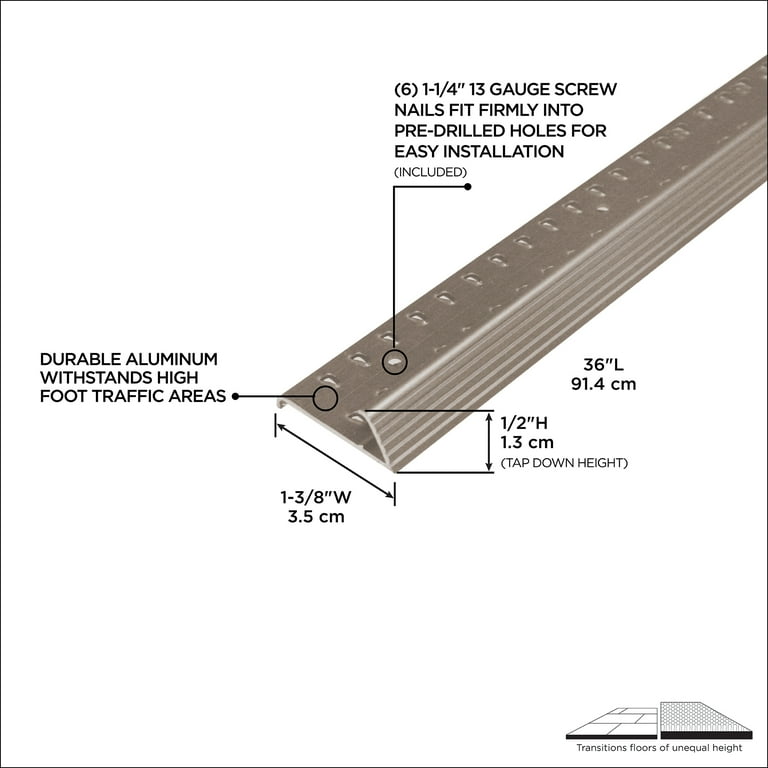 (6) 1-1/4" 13 GAUGE SCREW NAILS FIT FIRMLY INTO PRE-DRILLED HOLES FOR EASY INSTALLATION
(INCLUDED)

DURABLE ALUMINUM WITHSTANDS HIGH FOOT TRAFFIC AREAS

36"L
91.4 cm

1/2"H
1.3 cm
(TAP DOWN HEIGHT)

1-3/8"W
3.5 cm

Transitions floors of unequal height