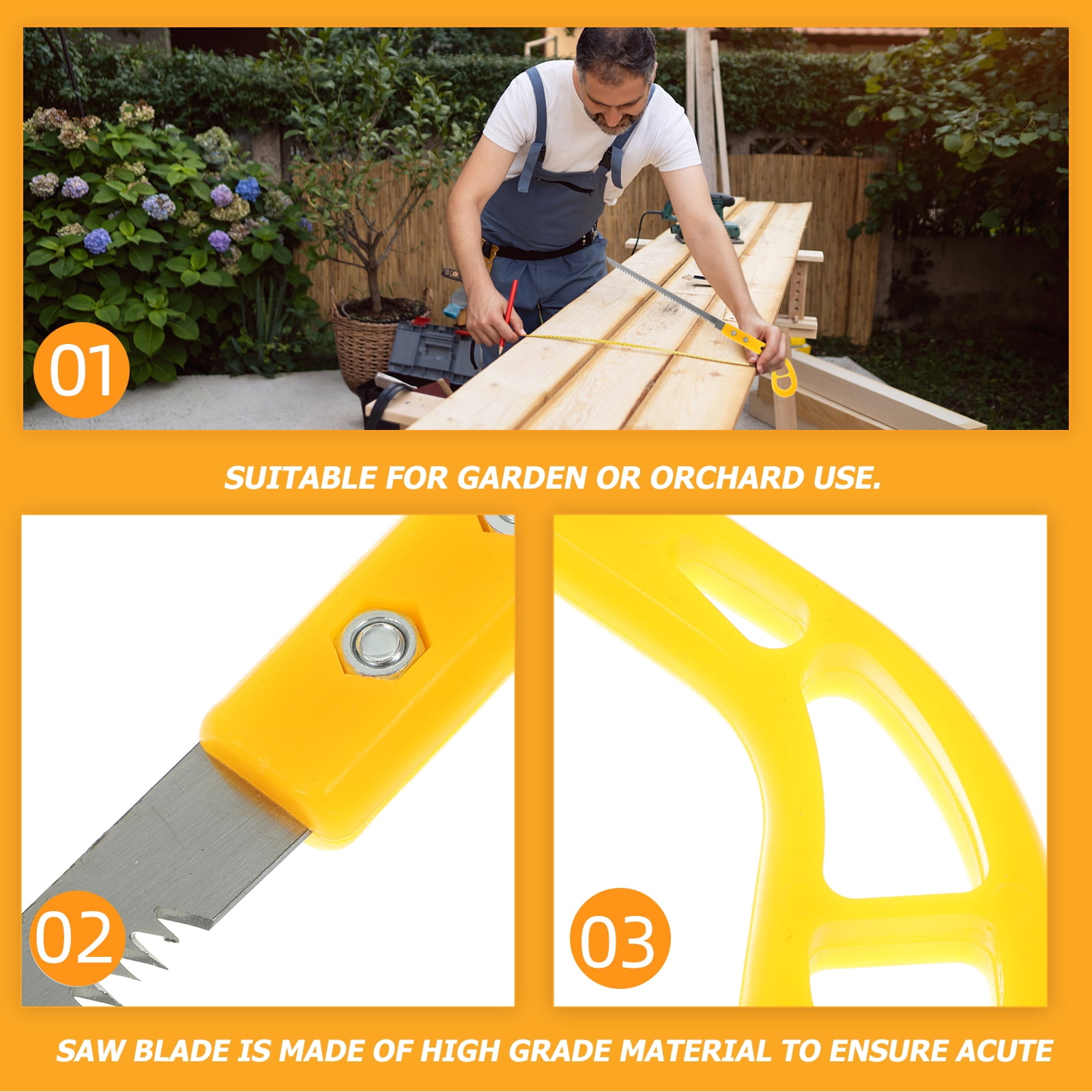 01

SUITABLE FOR GARDEN OR ORCHARD USE.

02

03

SAW BLADE IS MADE OF HIGH GRADE MATERIAL TO ENSURE ACUTE