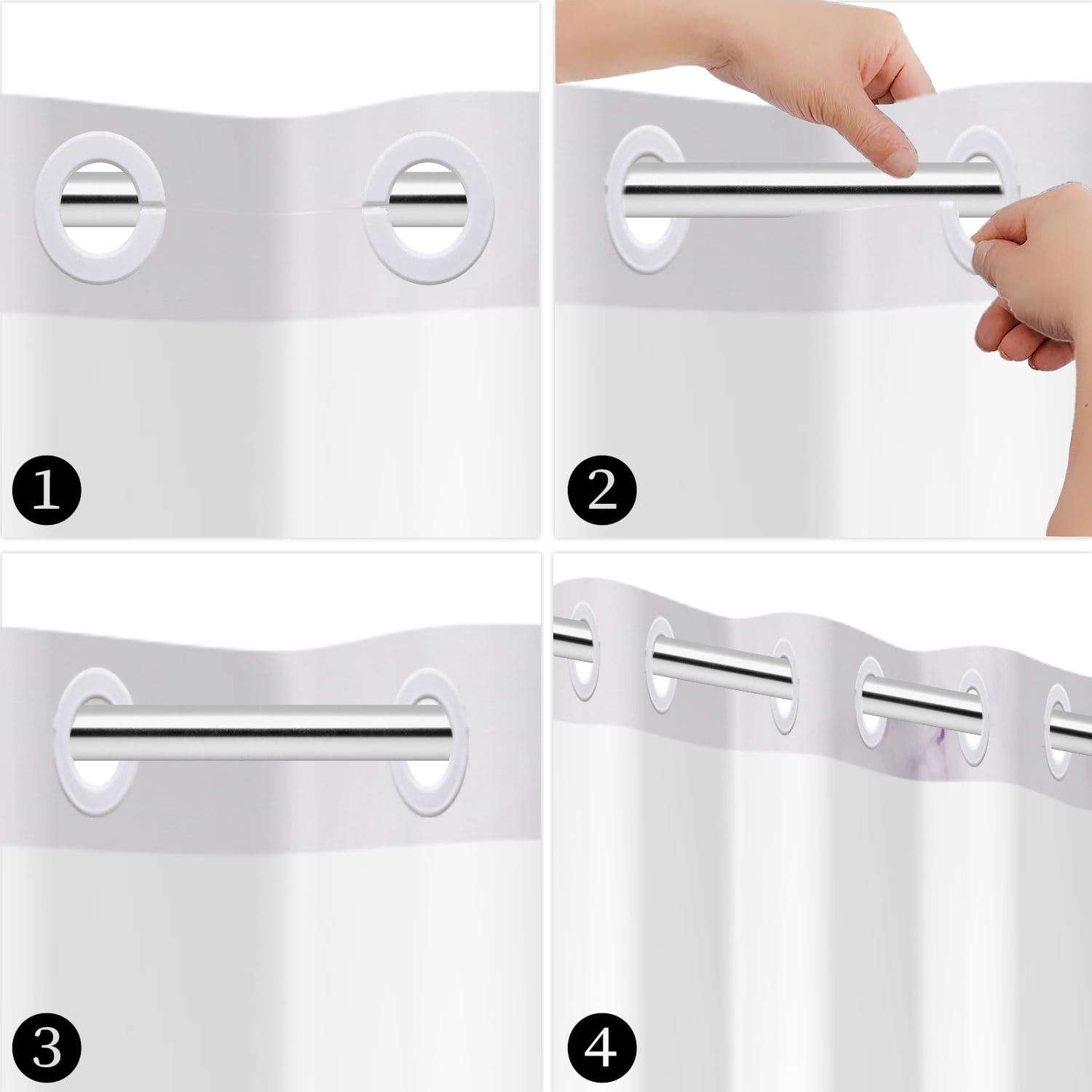 1

2

3

4