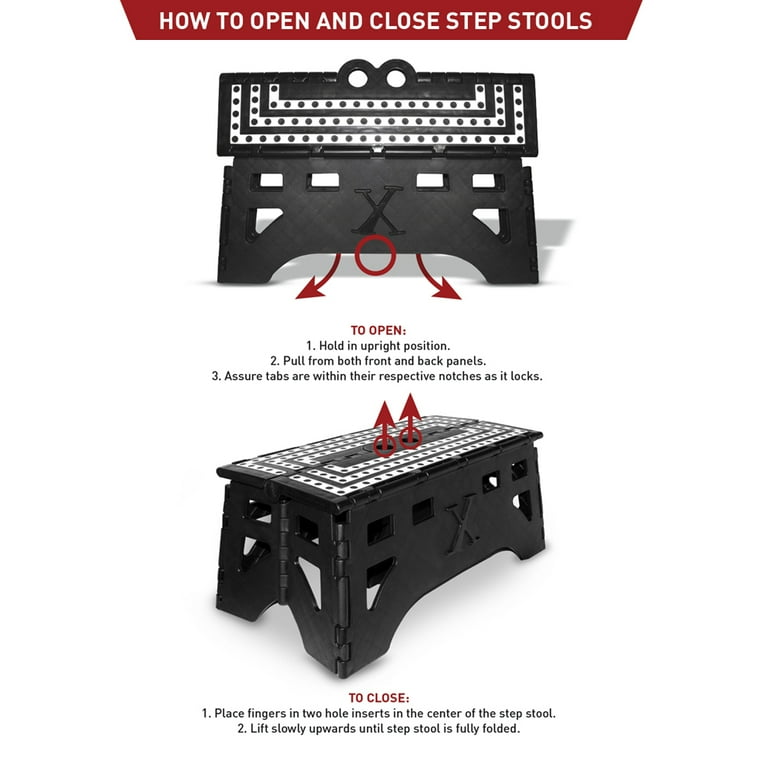 HOW TO OPEN AND CLOSE STEP STOOLS

X

TO OPEN:
1. Hold in upright position.
2. Pull from both front and back panels.
3. Assure tabs are within their respective notches as it locks.

X

TO CLOSE:
1. Place fingers in two hole inserts in the center of the step stool.
2. Lift slowly upwards until step stool is fully folded.