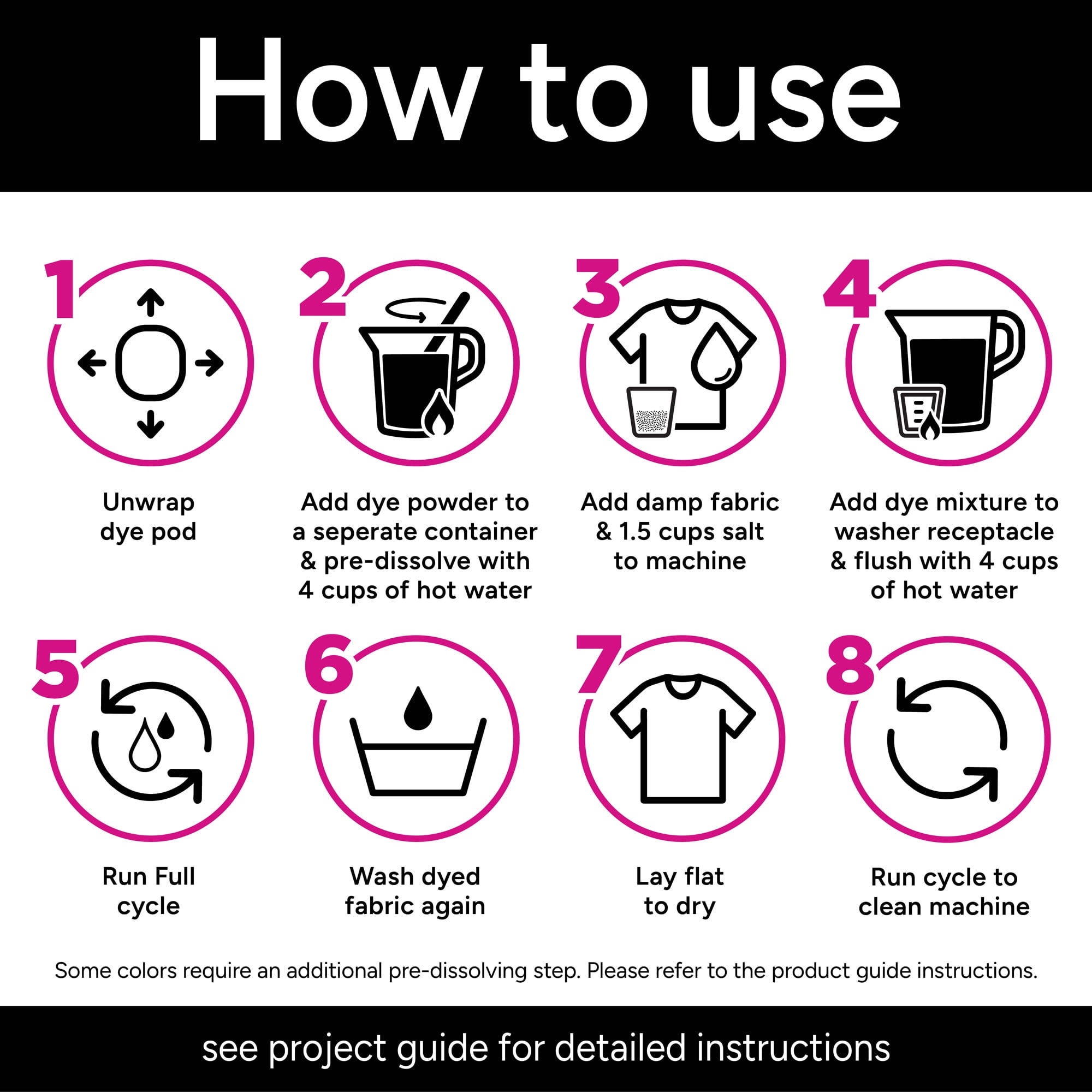 How to use

1
Unwrap dye pod

2
Add dye powder to a seperate container & pre-dissolve with 4 cups of hot water

3
Add damp fabric & 1.5 cups salt to machine

4
Add dye mixture to washer receptacle & flush with 4 cups of hot water

5
Run Full cycle

6
Wash dyed fabric again

7
Lay flat to dry

8
Run cycle to clean machine

Some colors require an additional pre-dissolving step. Please refer to the product guide instructions.

see project guide for detailed instructions