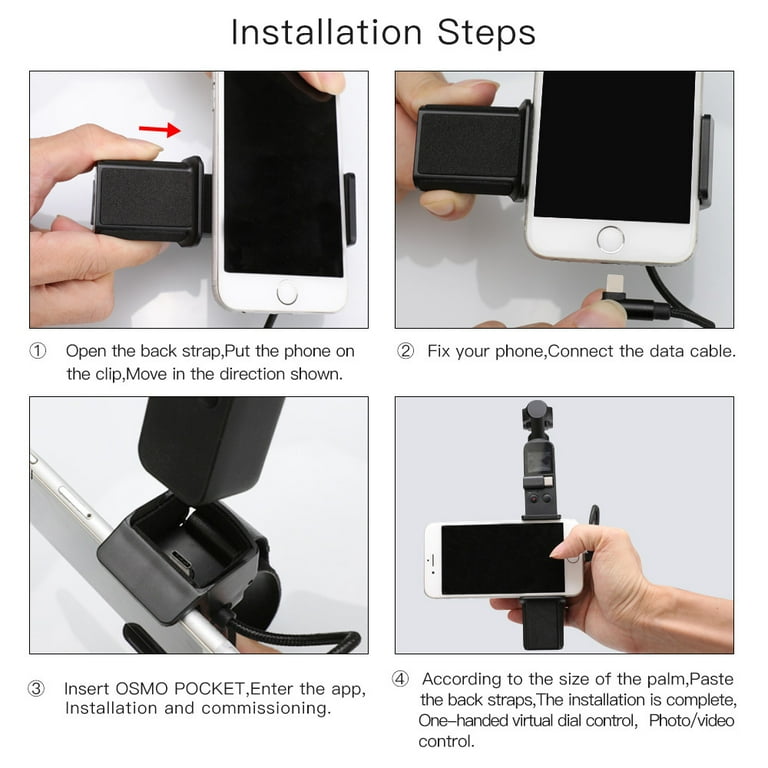 Installation Steps

① Open the back strap,Put the phone on the clip,Move in the direction shown.

② Fix your phone,Connect the data cable.

③ Insert OSMO POCKET,Enter the app, Installation and commissioning.

④ According to the size of the palm,Paste the back straps,The installation is complete, One–handed virtual dial control, Photo/video control.