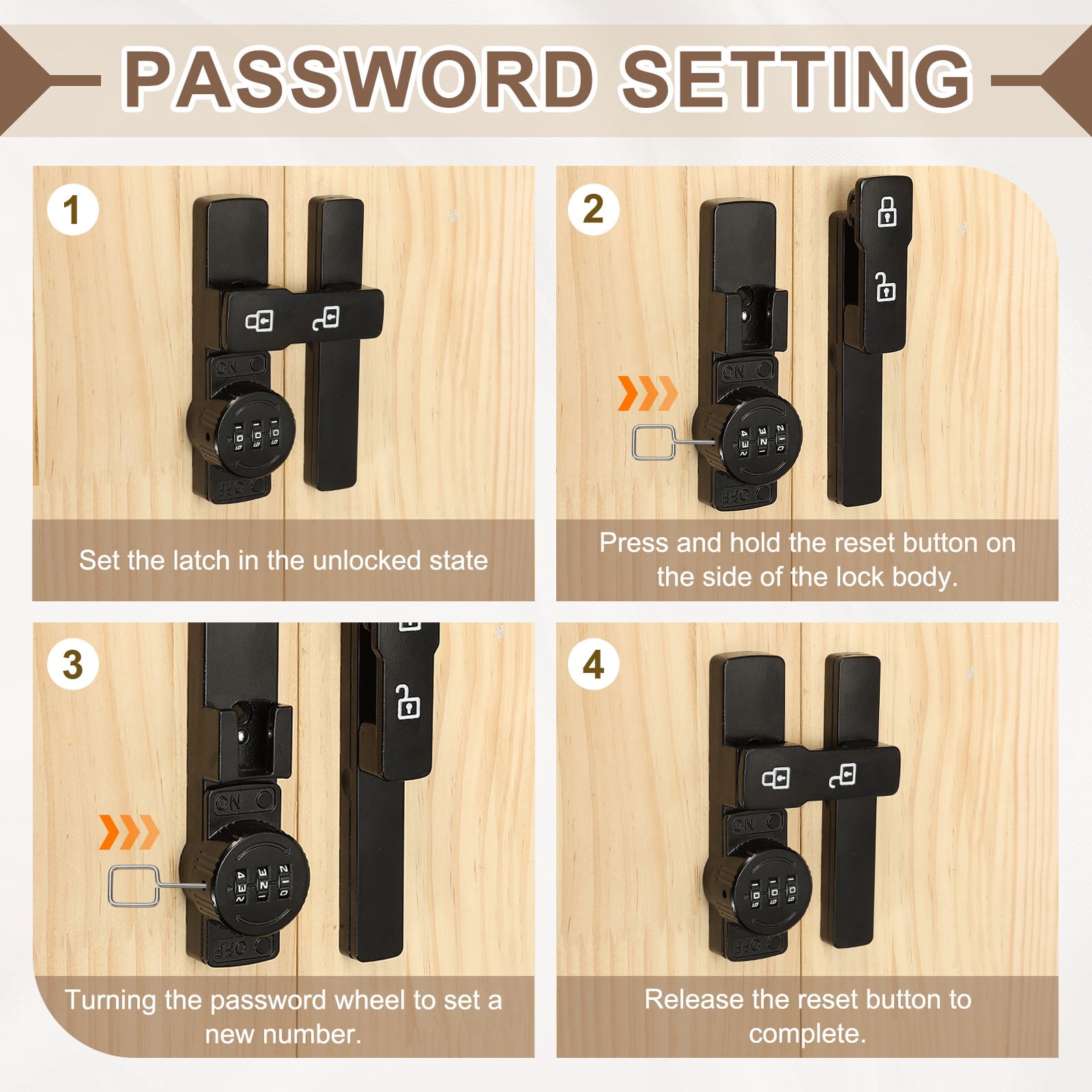 PASSWORD SETTING

1

ON

OFF

Set the latch in the unlocked state

2

ON

OFF

Press and hold the reset button on the side of the lock body.

3

ON

OFF

Turning the password wheel to set a new number.

4

ON

OFF

Release the reset button to complete.