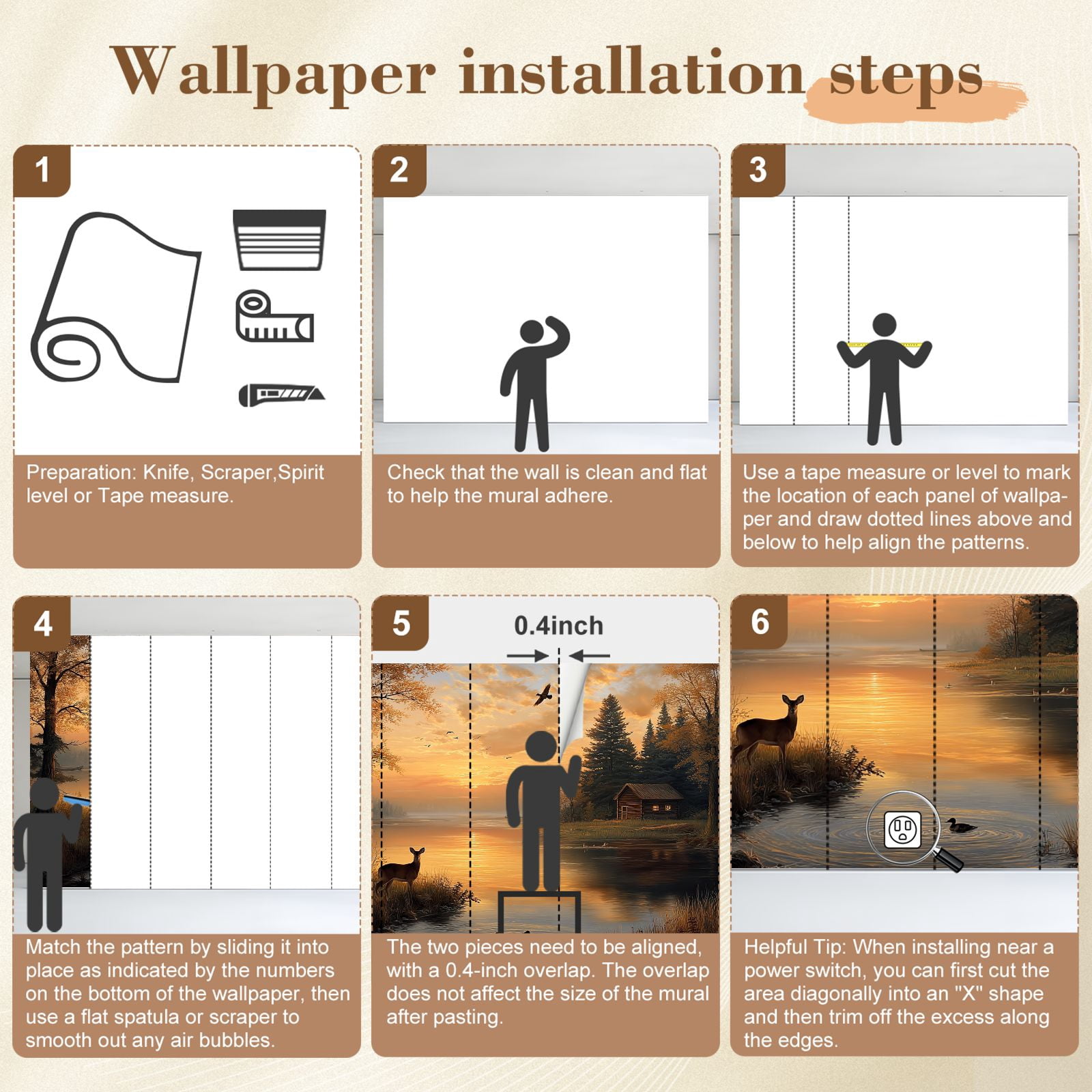 Wallpaper installation steps

1

Preparation: Knife, Scraper,Spirit level or Tape measure.

2

Check that the wall is clean and flat to help the mural adhere.

3

Use a tape measure or level to mark the location of each panel of wallpaper and draw dotted lines above and below to help align the patterns.

4

Match the pattern by sliding it into place as indicated by the numbers on the bottom of the wallpaper, then use a flat spatula or scraper to smooth out any air bubbles.

5

0.4inch

The two pieces need to be aligned, with a 0.4-inch overlap. The overlap does not affect the size of the mural after pasting.

6

Helpful Tip: When installing near a power switch, you can first cut the area diagonally into an "X" shape and then trim off the excess along the edges.