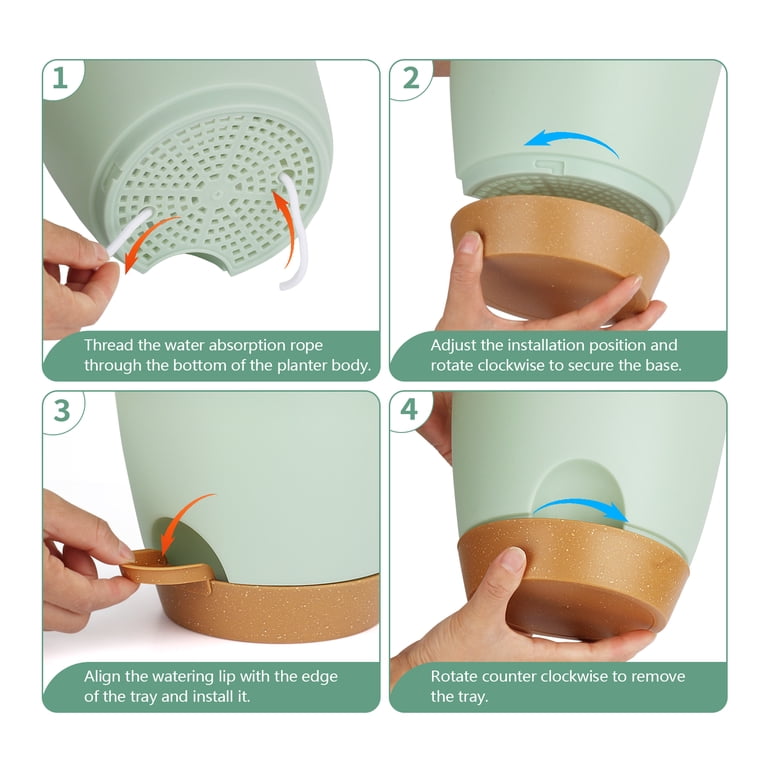 1

Thread the water absorption rope through the bottom of the planter body.

2

Adjust the installation position and rotate clockwise to secure the base.

3

Align the watering lip with the edge of the tray and install it.

4

Rotate counter clockwise to remove the tray.