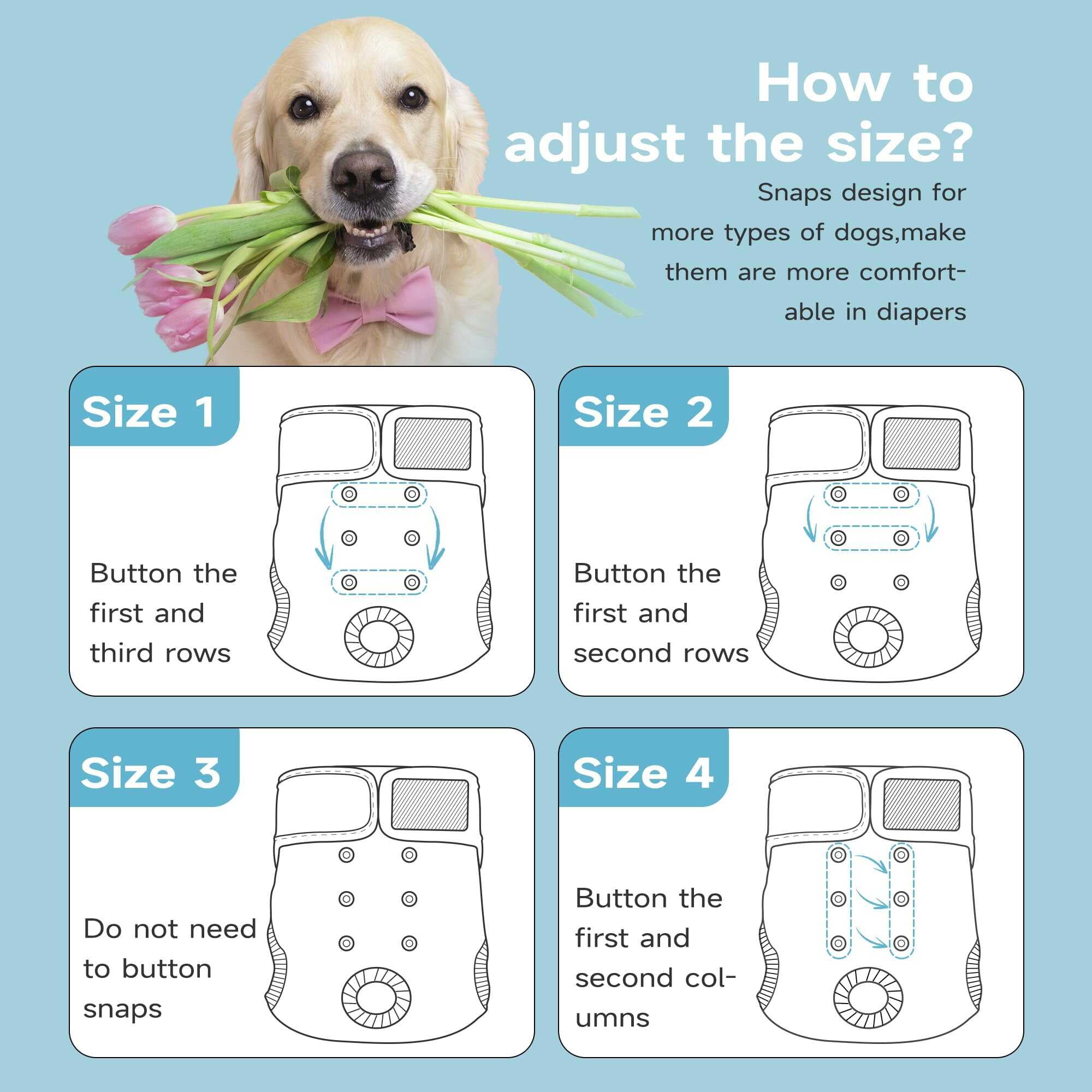 How to adjust the size?

Snaps design for more types of dogs,make them are more comfortable in diapers

Size 1

Button the first and third rows

Size 2

Button the first and second rows

Size 3

Do not need to button snaps

Size 4

Button the first and second columns