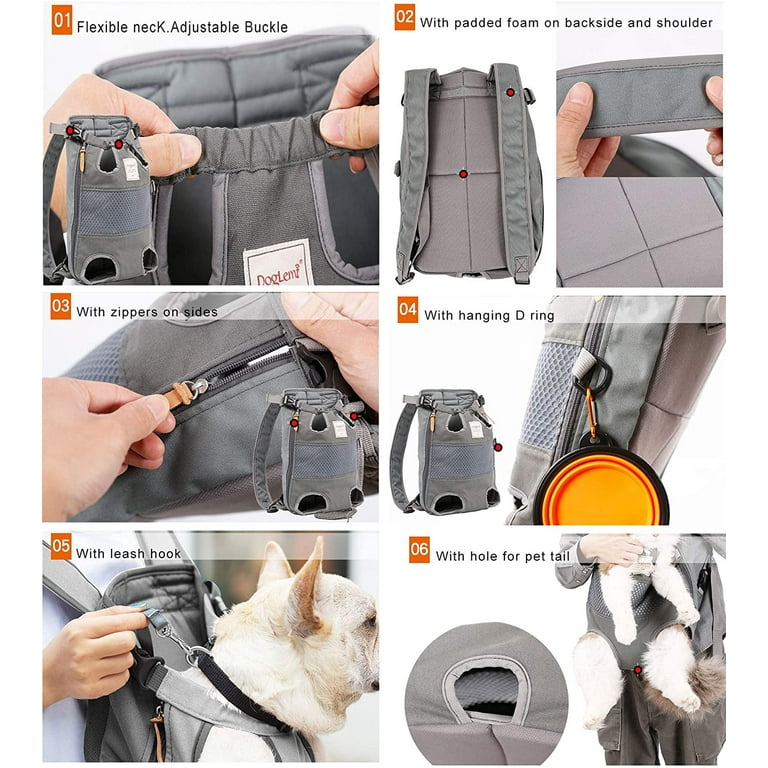 01 Flexible necK.Adjustable Buckle

DogLemi

02 With padded foam on backside and shoulder

03 With zippers on sides

04 With hanging D ring

05 With leash hook

06 With hole for pet tail