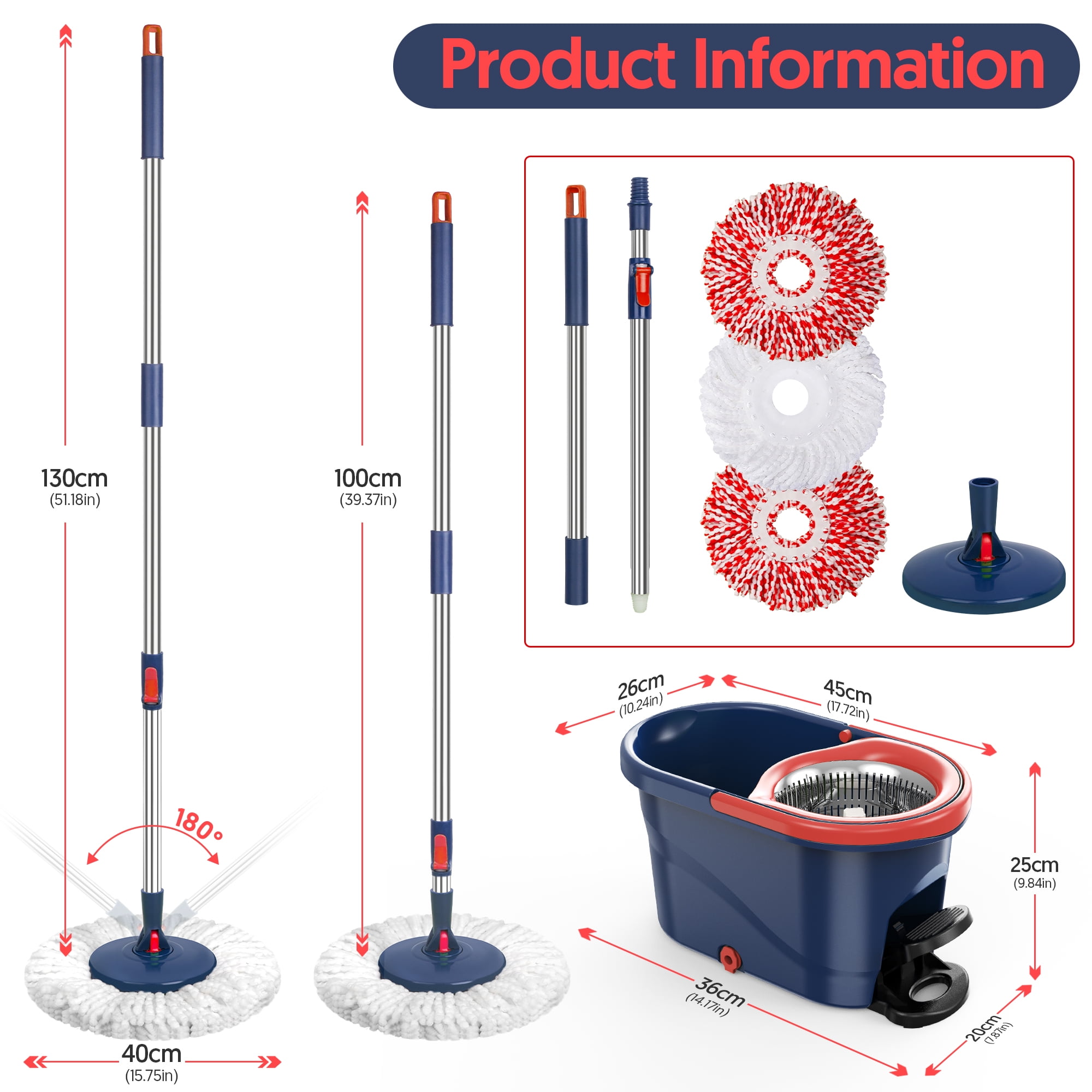 Product Information

130cm
(51.18in)

100cm
(39.37in)

180°

40cm
(15.75in)

26cm
(10.24in)

45cm
(17.72in)

25cm
(9.84in)

36cm
(14.17in)

20cm
(7.87in)