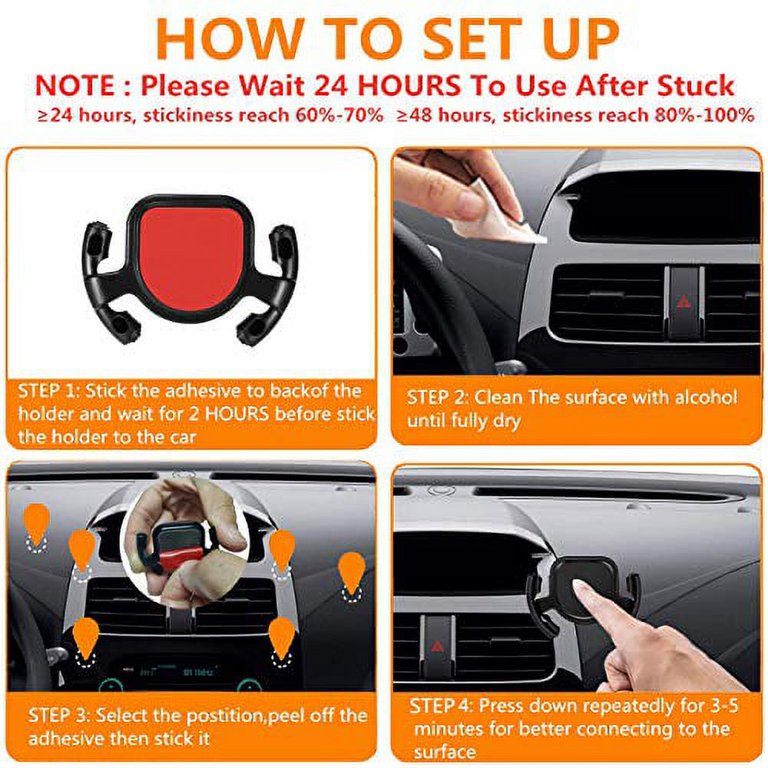 HOW TO SET UP

NOTE : Please Wait 24 HOURS To Use After Stuck

≥24 hours, stickiness reach 60%-70% ≥48 hours, stickiness reach 80%-100%

STEP 1: Stick the adhesive to backof the holder and wait for 2 HOURS before stick the holder to the car

STEP 2: Clean The surface with alcohol until fully dry

STEP 3: Select the postition,peel off the adhesive then stick it

STEP 4: Press down repeatedly for 3-5 minutes for better connecting to the surface