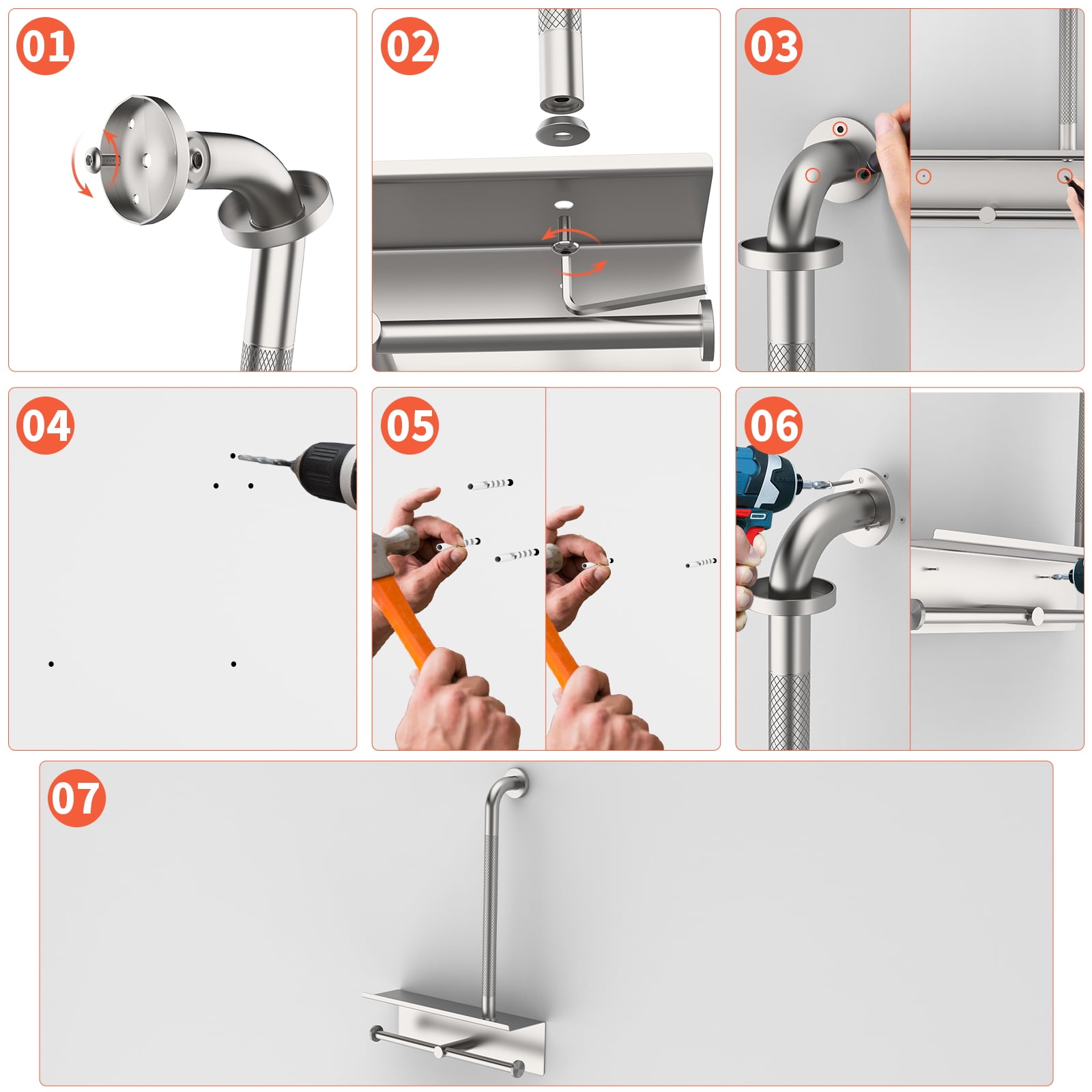 01

02

03

04

05

06

07