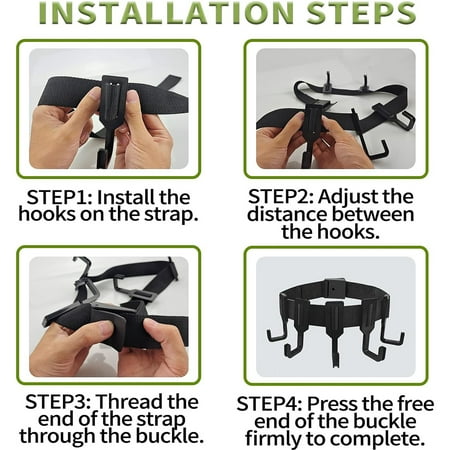 INSTALLATION STEPS

STEP1: Install the hooks on the strap.

STEP2: Adjust the distance between the hooks.

STEP3: Thread the end of the strap through the buckle.

STEP4: Press the free end of the buckle firmly to complete.